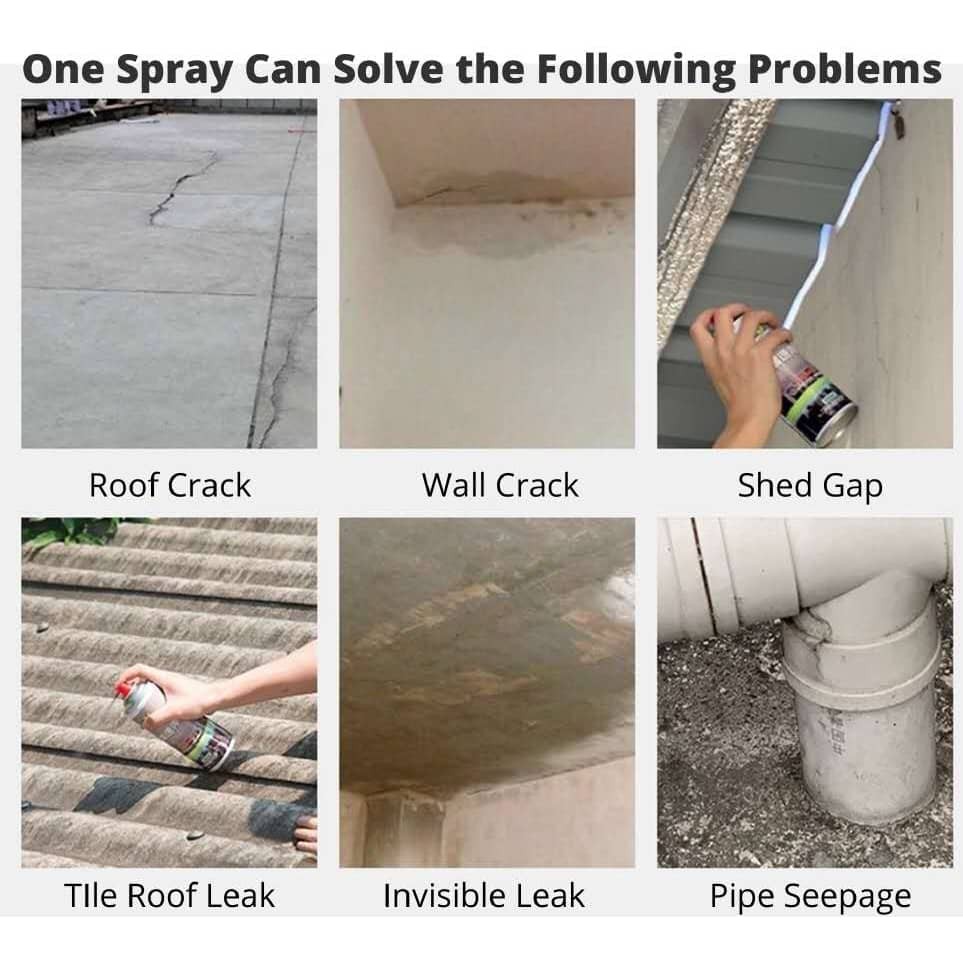 One Spray Can Solve the Following Problems

Roof Crack

Wall Crack

Shed Gap

TIle Roof Leak

Invisible Leak

Pipe Seepage