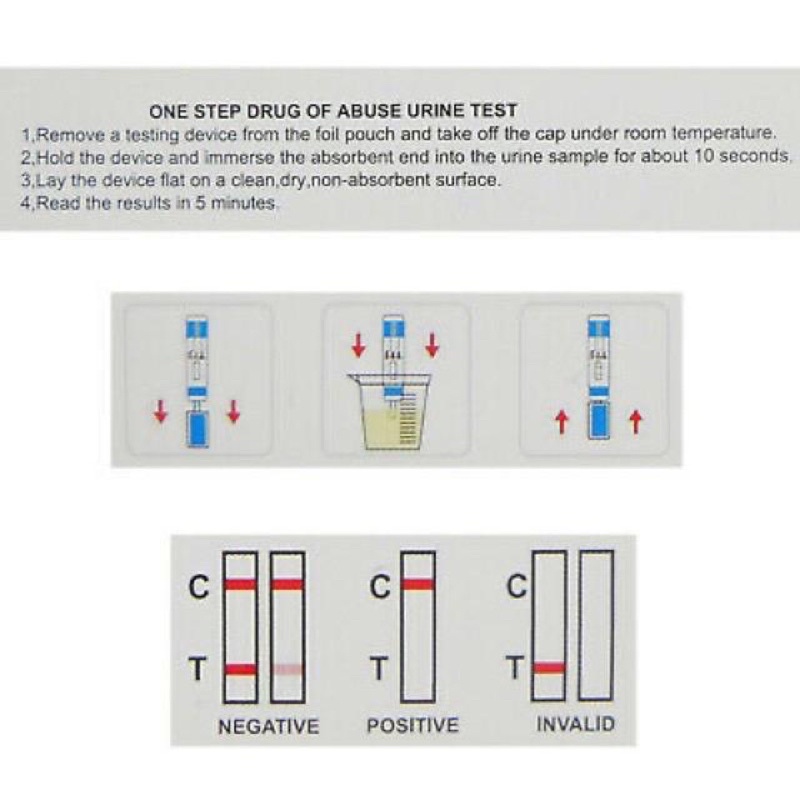 ONE STEP DRUG OF ABUSE URINE TEST

1,Remove a testing device from the foil pouch and take off the cap under room temperature.
2,Hold the device and immerse the absorbent end into the urine sample for about 10 seconds.
3,Lay the device flat on a clean,dry,non-absorbent surface.
4,Read the results in 5 minutes.

C
T
NEGATIVE

C
T
POSITIVE

C
T
INVALID