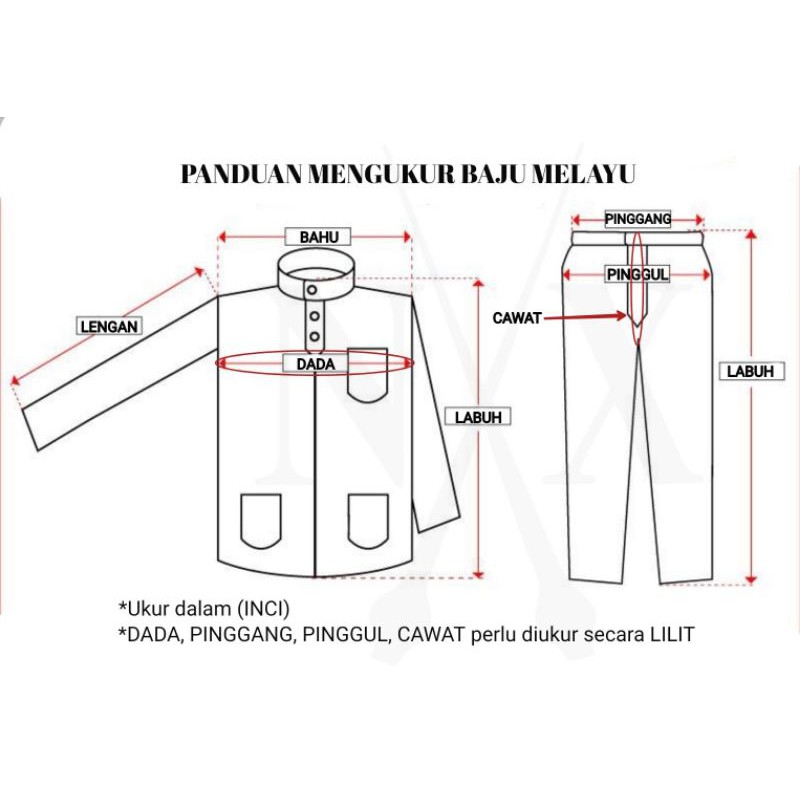 PANDUAN MENGUKUR BAJU MELAYU

BAHU

LENGAN

DADA

LABUH

PINGGANG

PINGGUL

CAWAT

LABUH

*Ukur dalam (INCI)
*DADA, PINGGANG, PINGGUL, CAWAT perlu diukur secara LILIT