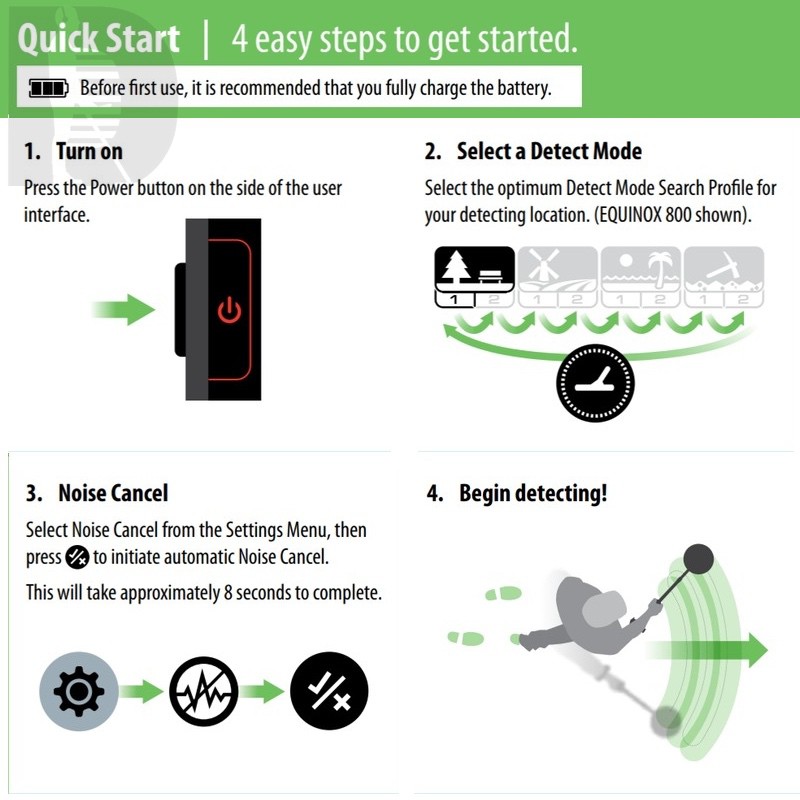 Quick Start | 4 easy steps to get started.

Before first use, it is recommended that you fully charge the battery.

1. Turn on

Press the Power button on the side of the user interface.

2. Select a Detect Mode

Select the optimum Detect Mode Search Profile for your detecting location. (EQUINOX 800 shown).

1 2 1 2 1 2 1 2

3. Noise Cancel

Select Noise Cancel from the Settings Menu, then press to initiate automatic Noise Cancel.

This will take approximately 8 seconds to complete.

4. Begin detecting!