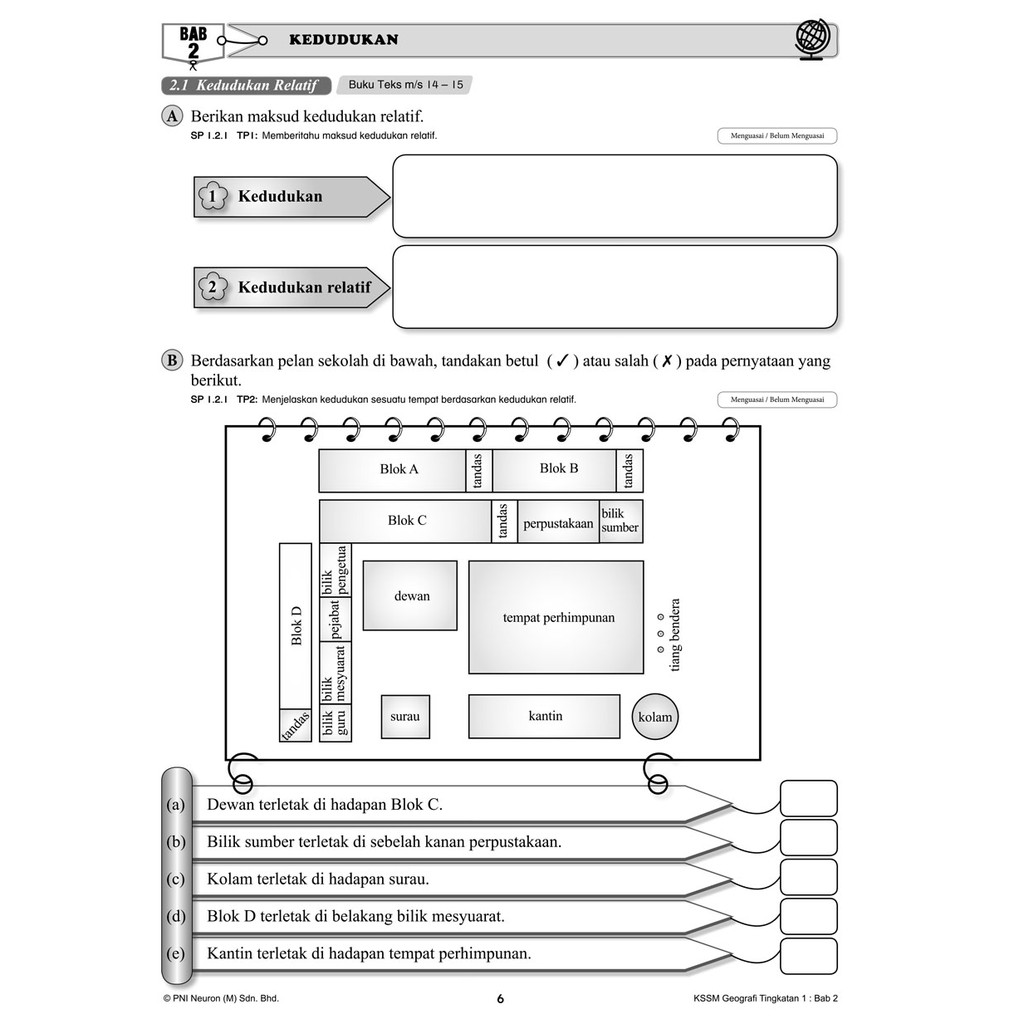 BAB 2

KEDUDUKAN

2.1 Kedudukan Relatif

Buku Teks m/s 14 – 15

A Berikan maksud kedudukan relatif.

SP 1.2.1 TP1: Memberitahu maksud kedudukan relatif.

Menguasai / Belum Menguasai

1 Kedudukan

2 Kedudukan relatif

B Berdasarkan pelan sekolah di bawah, tandakan betul ( ✓ ) atau salah ( ✗ ) pada pernyataan yang berikut.

SP 1.2.1 TP2: Menjelaskan kedudukan sesuatu tempat berdasarkan kedudukan relatif.

Menguasai / Belum Menguasai

Blok A
tandas
Blok B
tandas
Blok C
tandas
perpustakaan
bilik sumber
Blok D
tandas
bilik pengetua
pejabat
bilik mesyuarat
bilik guru
dewan
tempat perhimpunan
tiang bendera
surau
kantin
kolam

(a) Dewan terletak di hadapan Blok C.

(b) Bilik sumber terletak di sebelah kanan perpustakaan.

(c) Kolam terletak di hadapan surau.

(d) Blok D terletak di belakang bilik mesyuarat.

(e) Kantin terletak di hadapan tempat perhimpunan.

© PNI Neuron (M) Sdn. Bhd.

6

KSSM Geografi Tingkatan 1 : Bab 2