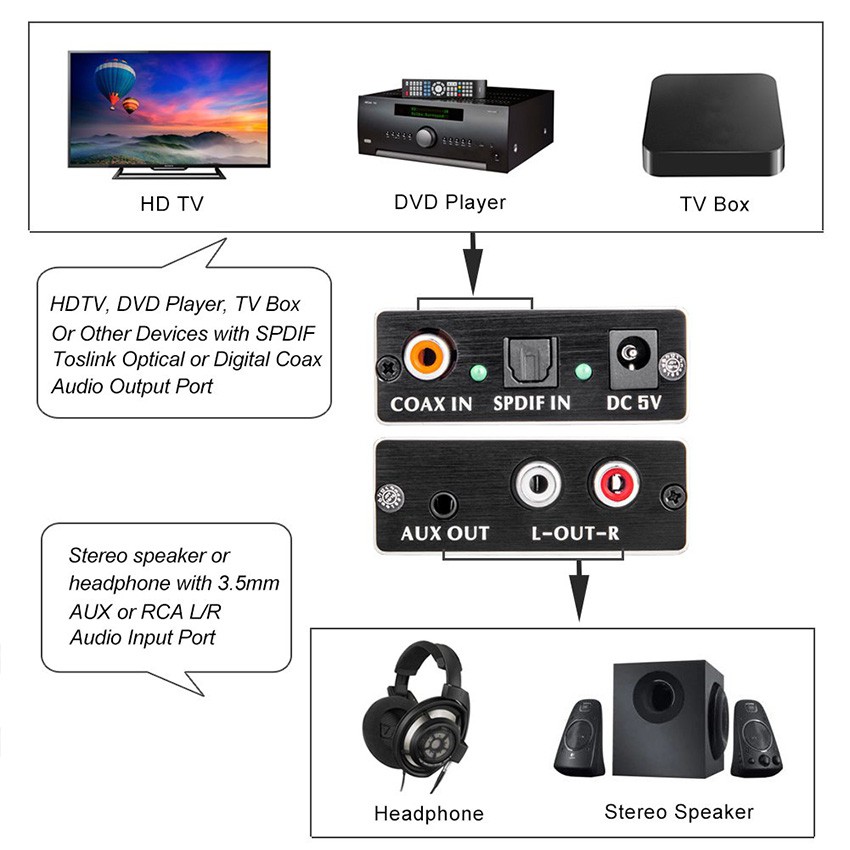 HD TV

DVD Player

TV Box

HDTV, DVD Player, TV Box Or Other Devices with SPDIF Toslink Optical or Digital Coax Audio Output Port

COAX IN

SPDIF IN

DC 5V

AUX OUT

L-OUT-R

Stereo speaker or headphone with 3.5mm AUX or RCA L/R Audio Input Port

Headphone

Stereo Speaker