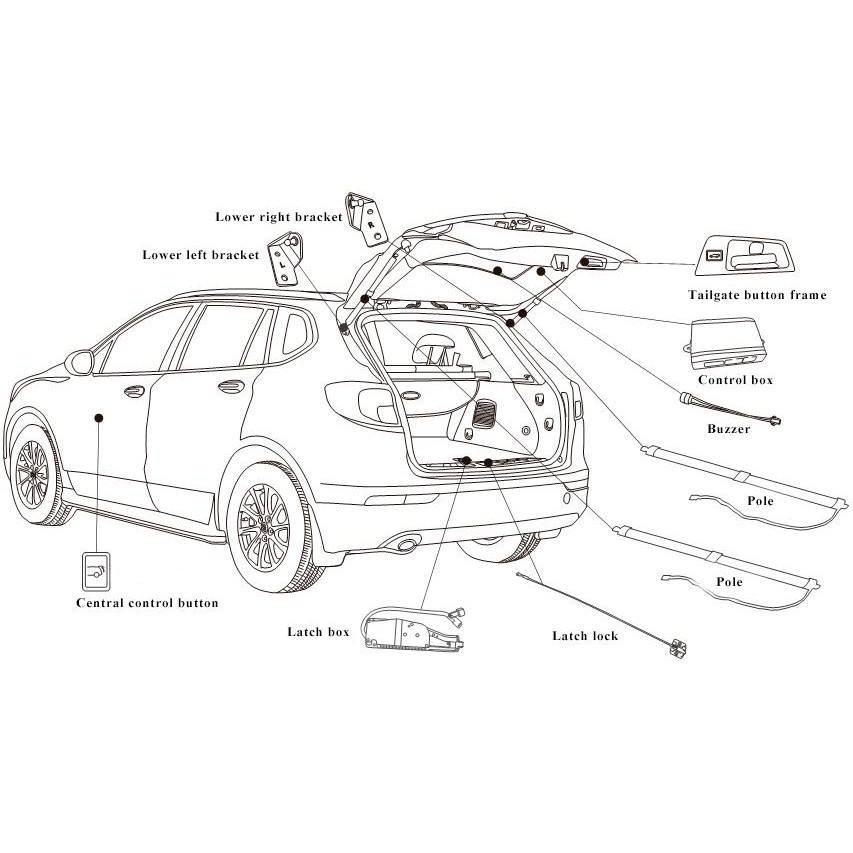 Lower right bracket
R
Lower left bracket
L
Tailgate button frame
Control box
Buzzer
Pole
Pole
Central control button
Latch box
Latch lock