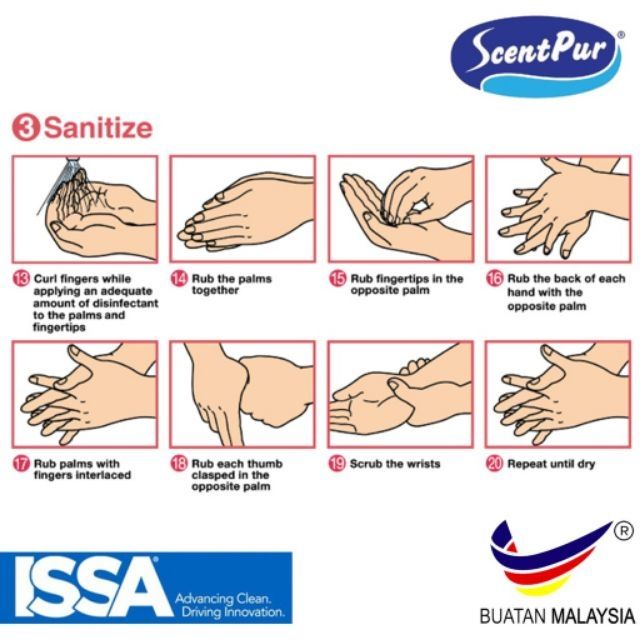 ScentPur®

3 Sanitize

13 Curl fingers while applying an adequate amount of disinfectant to the palms and fingertips

14 Rub the palms together

15 Rub fingertips in the opposite palm

16 Rub the back of each hand with the opposite palm

17 Rub palms with fingers interlaced

18 Rub each thumb clasped in the opposite palm

19 Scrub the wrists

20 Repeat until dry

ISSA® Advancing Clean. Driving Innovation.

® BUATAN MALAYSIA