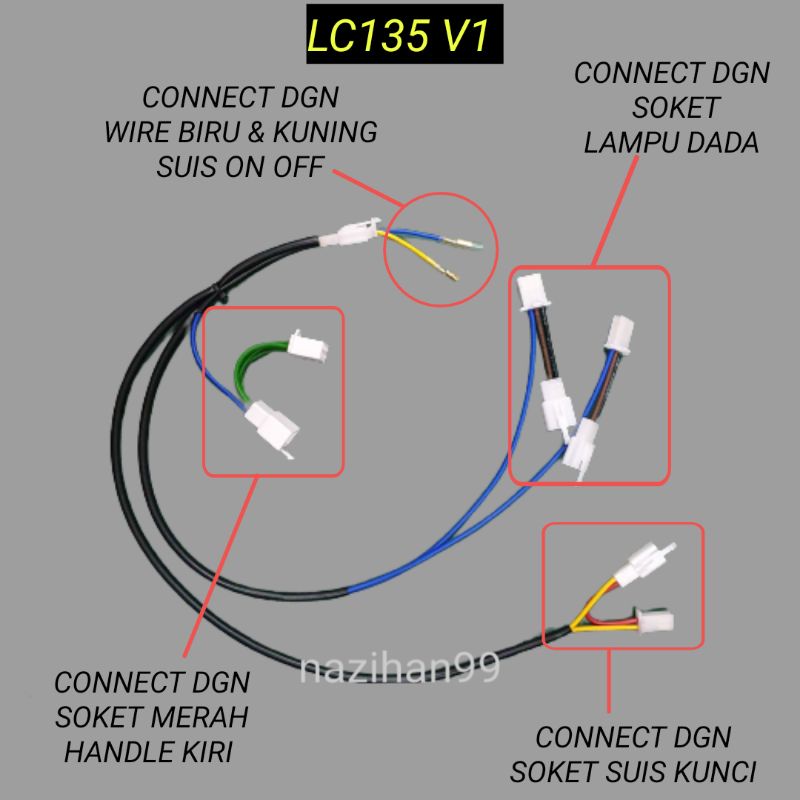 LC135 V1

CONNECT DGN WIRE BIRU & KUNING SUIS ON OFF

CONNECT DGN SOKET LAMPU DADA

CONNECT DGN SOKET MERAH HANDLE KIRI

nazihan99

CONNECT DGN SOKET SUIS KUNCI