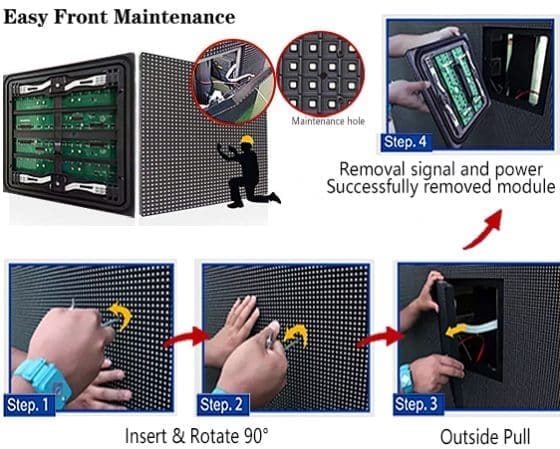 Easy Front Maintenance

Maintenance hole

Step. 4

Removal signal and power
Successfully removed module

Step. 1

Step. 2

Step. 3

Insert & Rotate 90°

Outside Pull