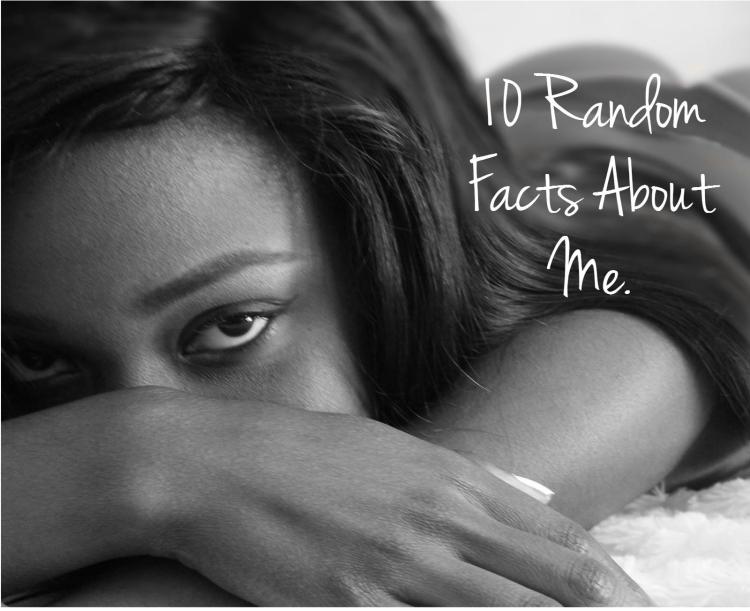 10 Random Facts About Me.