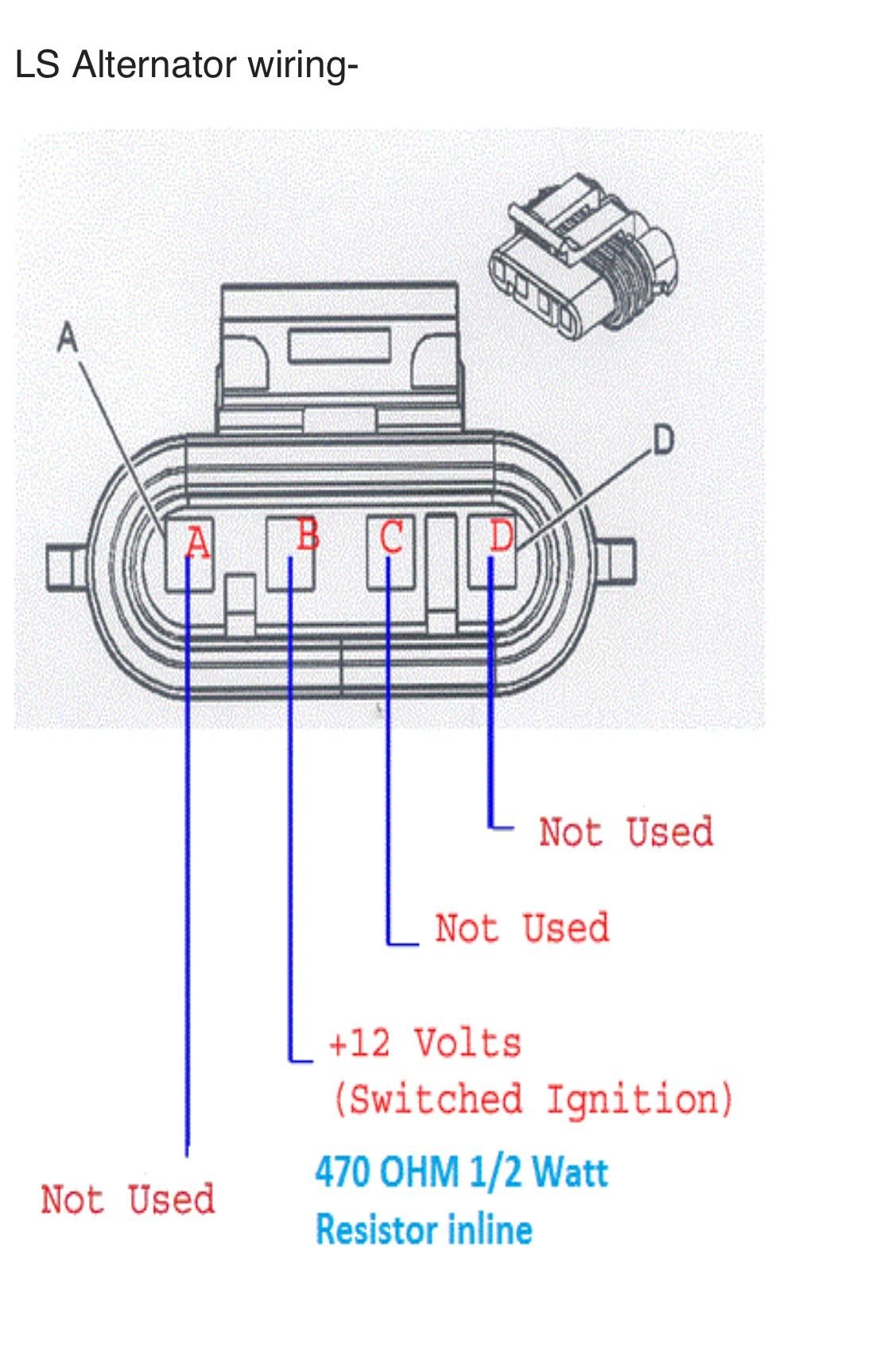 LS Alternator wiring-

A

D

A B C D

Not Used

Not Used

+12 Volts
(Switched Ignition)

470 OHM 1/2 Watt
Resistor inline

Not Used