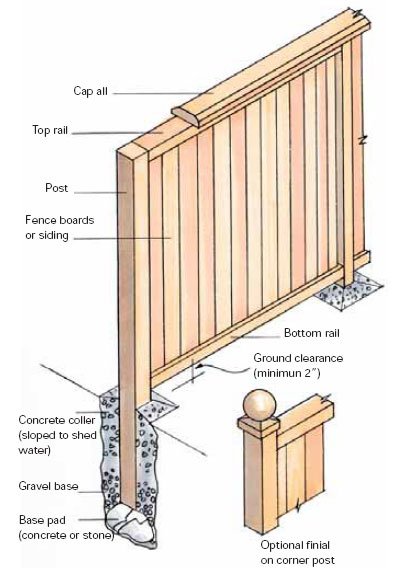 Cap all

Top rail

Post

Fence boards or siding

Bottom rail

Ground clearance (minimun 2″)

Concrete coller (sloped to shed water)

Gravel base

Base pad (concrete or stone)

Optional finial on corner post