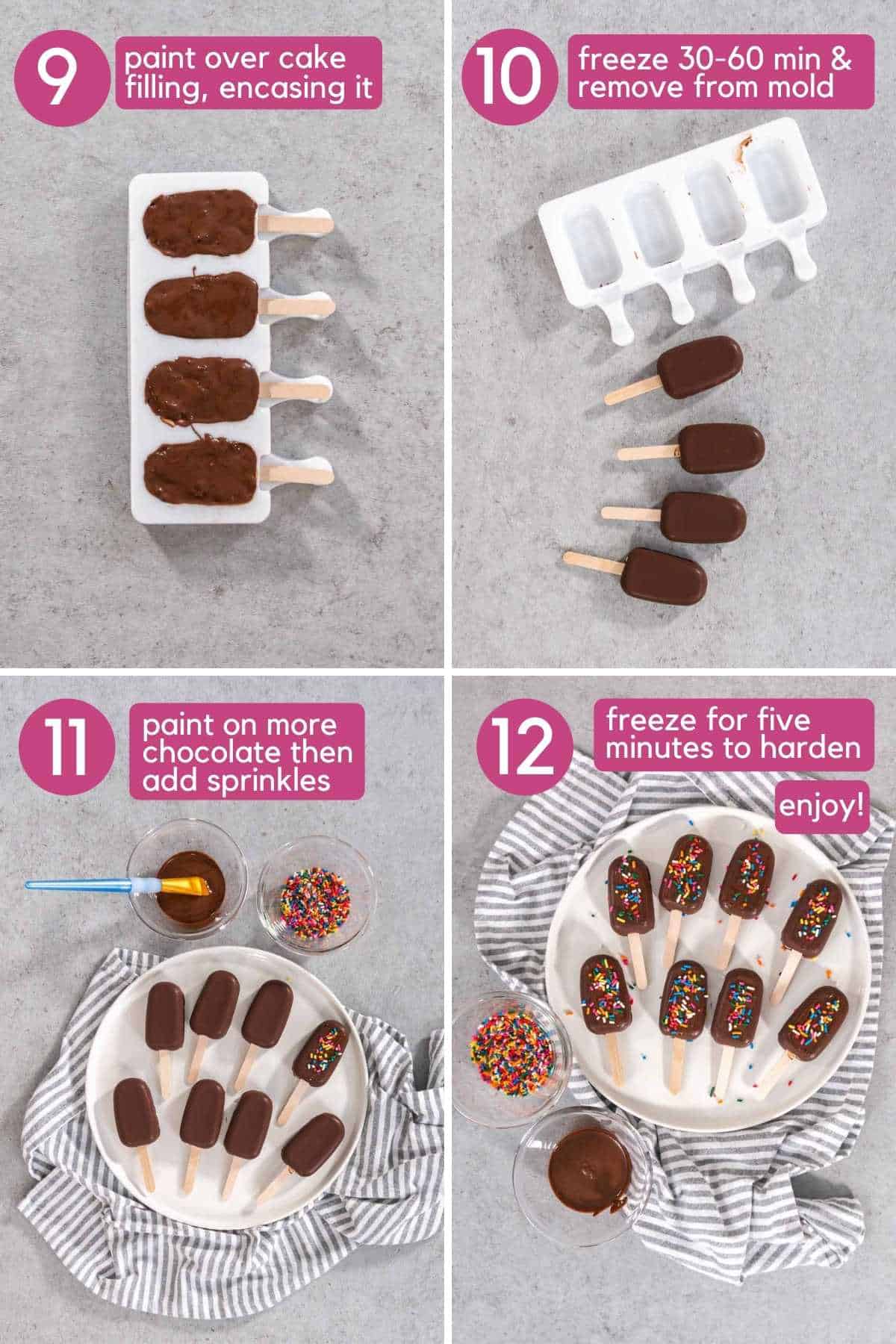 9 paint over cake filling, encasing it

10 freeze 30-60 min & remove from mold

11 paint on more chocolate then add sprinkles

12 freeze for five minutes to harden

enjoy!