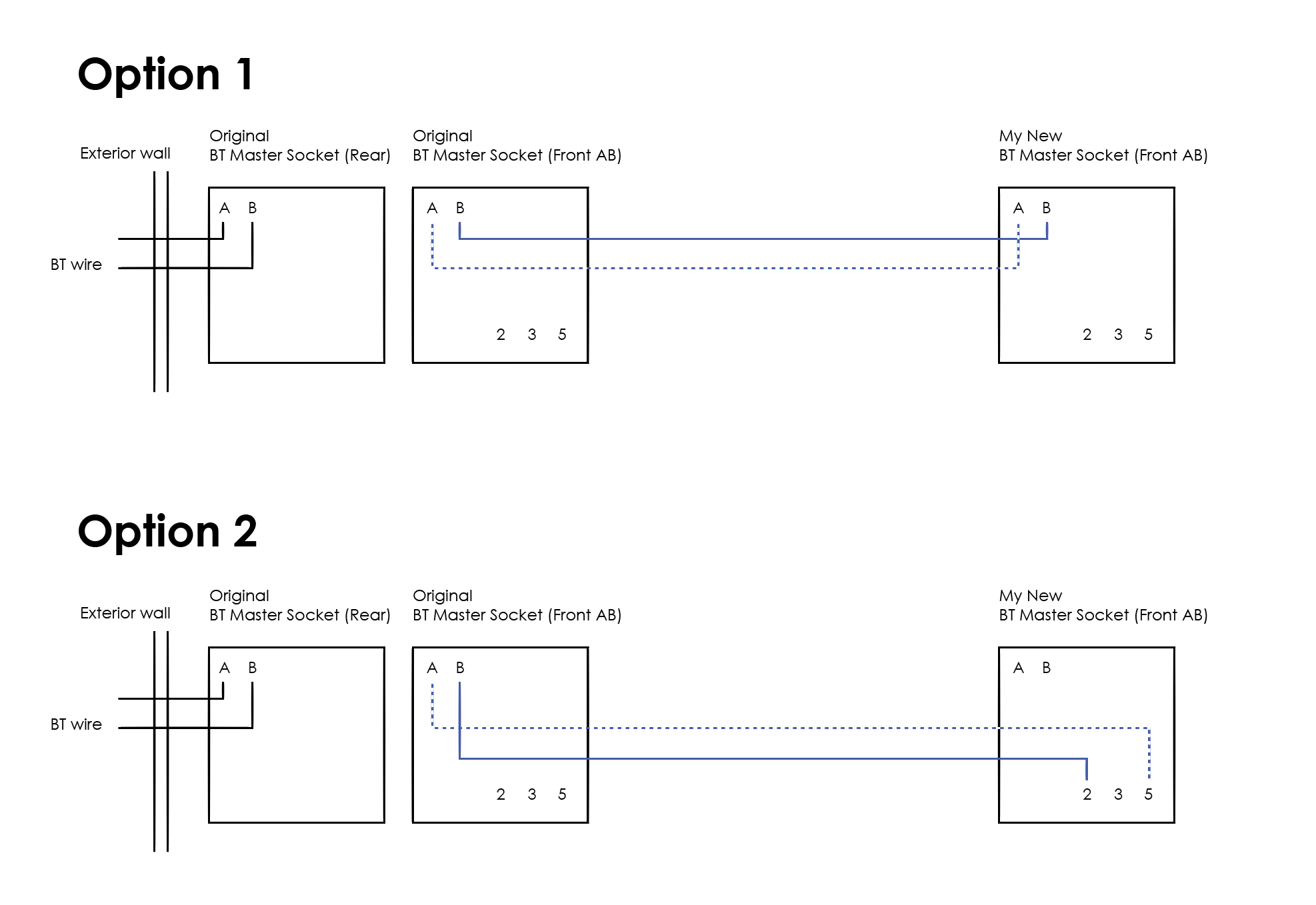 Option 1

Exterior wall

Original
BT Master Socket (Rear)

Original
BT Master Socket (Front AB)

My New
BT Master Socket (Front AB)

A B

A B

A B

BT wire

2 3 5

2 3 5

Option 2

Exterior wall

Original
BT Master Socket (Rear)

Original
BT Master Socket (Front AB)

My New
BT Master Socket (Front AB)

A B

A B

A B

BT wire

2 3 5

2 3 5