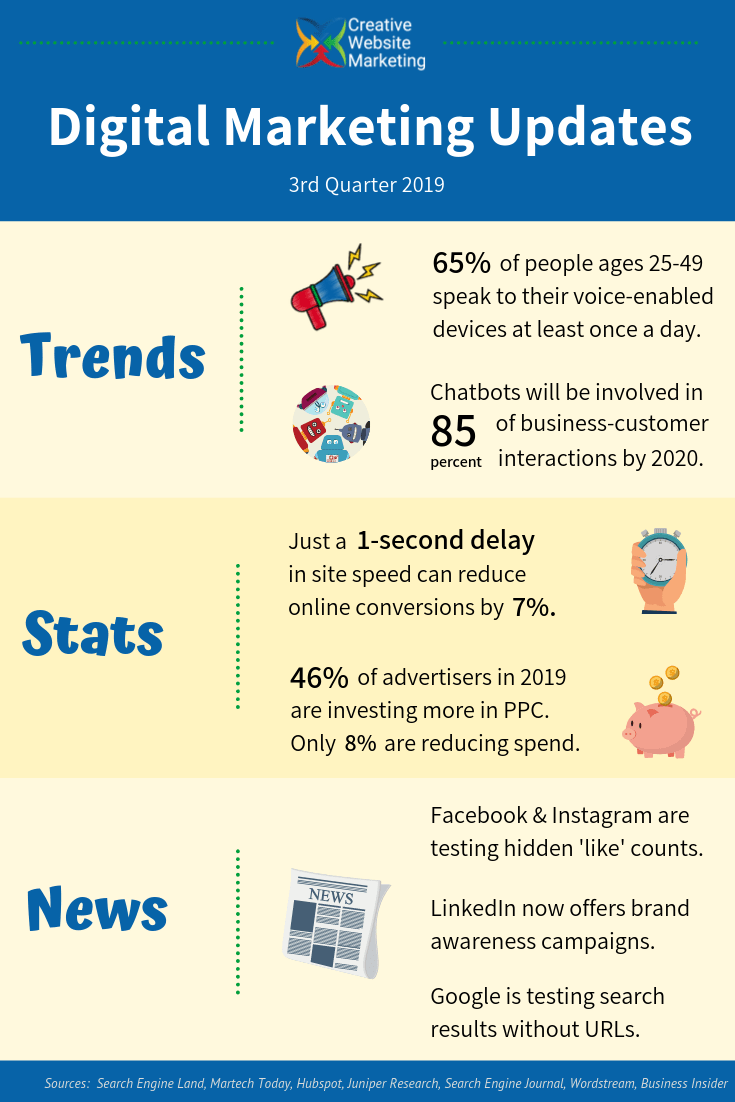 Creative Website Marketing

Digital Marketing Updates

3rd Quarter 2019

Trends

65% of people ages 25-49 speak to their voice-enabled devices at least once a day.

Chatbots will be involved in 85 percent of business-customer interactions by 2020.

Stats

Just a 1-second delay in site speed can reduce online conversions by 7%.

46% of advertisers in 2019 are investing more in PPC. Only 8% are reducing spend.

News

NEWS

Facebook & Instagram are testing hidden 'like' counts.

LinkedIn now offers brand awareness campaigns.

Google is testing search results without URLs.

Sources: Search Engine Land, Martech Today, Hubspot, Juniper Research, Search Engine Journal, Wordstream, Business Insider