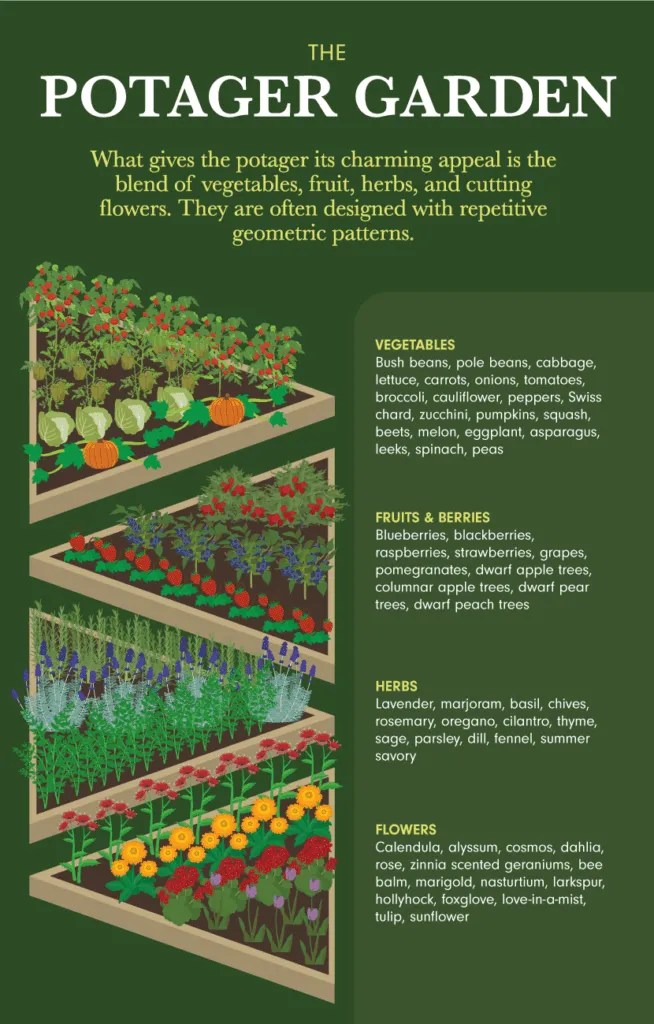 THE
POTAGER GARDEN

What gives the potager its charming appeal is the blend of vegetables, fruit, herbs, and cutting flowers. They are often designed with repetitive geometric patterns.

VEGETABLES
Bush beans, pole beans, cabbage, lettuce, carrots, onions, tomatoes, broccoli, cauliflower, peppers, Swiss chard, zucchini, pumpkins, squash, beets, melon, eggplant, asparagus, leeks, spinach, peas

FRUITS & BERRIES
Blueberries, blackberries, raspberries, strawberries, grapes, pomegranates, dwarf apple trees, columnar apple trees, dwarf pear trees, dwarf peach trees

HERBS
Lavender, marjoram, basil, chives, rosemary, oregano, cilantro, thyme, sage, parsley, dill, fennel, summer savory

FLOWERS
Calendula, alyssum, cosmos, dahlia, rose, zinnia scented geraniums, bee balm, marigold, nasturtium, larkspur, hollyhock, foxglove, love-in-a-mist, tulip, sunflower