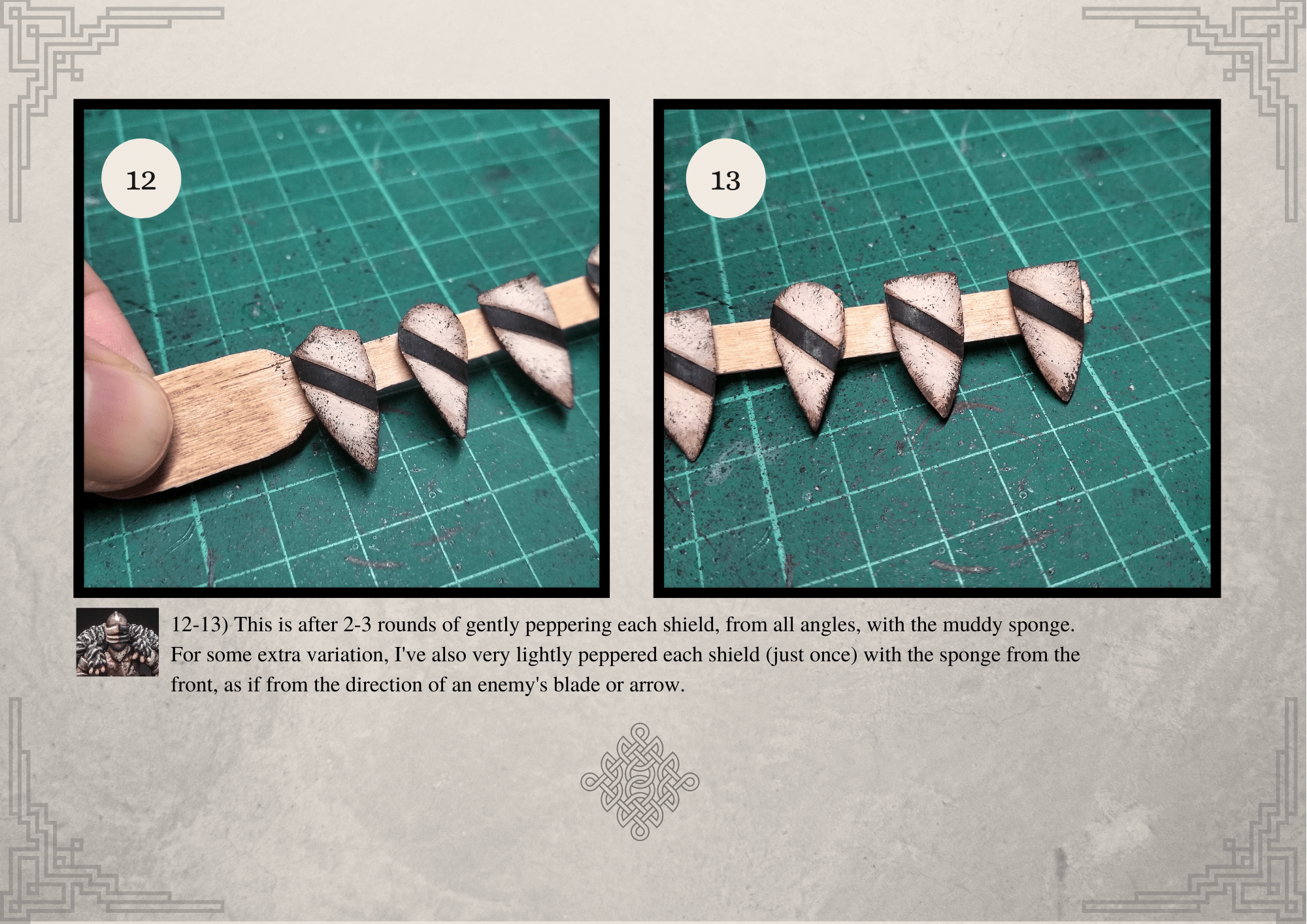 12

13

12-13) This is after 2-3 rounds of gently peppering each shield, from all angles, with the muddy sponge. For some extra variation, I've also very lightly peppered each shield (just once) with the sponge from the front, as if from the direction of an enemy's blade or arrow.