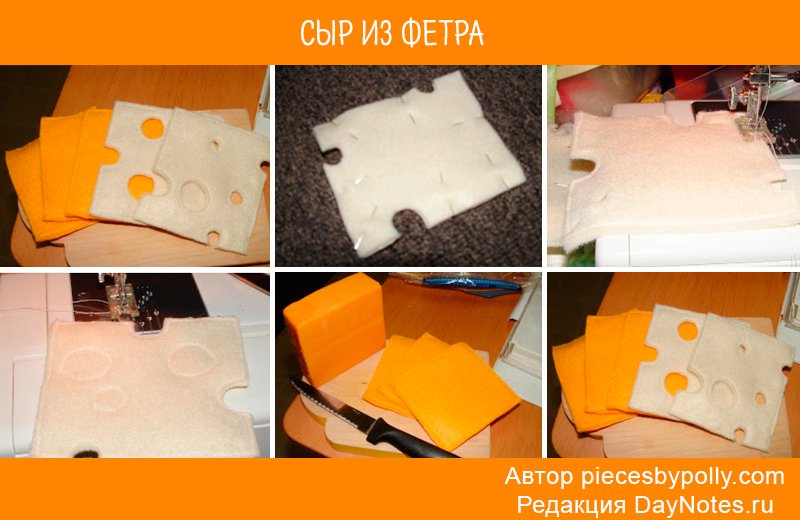 СЫР ИЗ ФЕТРА

Автор piecesbypolly.com
Редакция DayNotes.ru