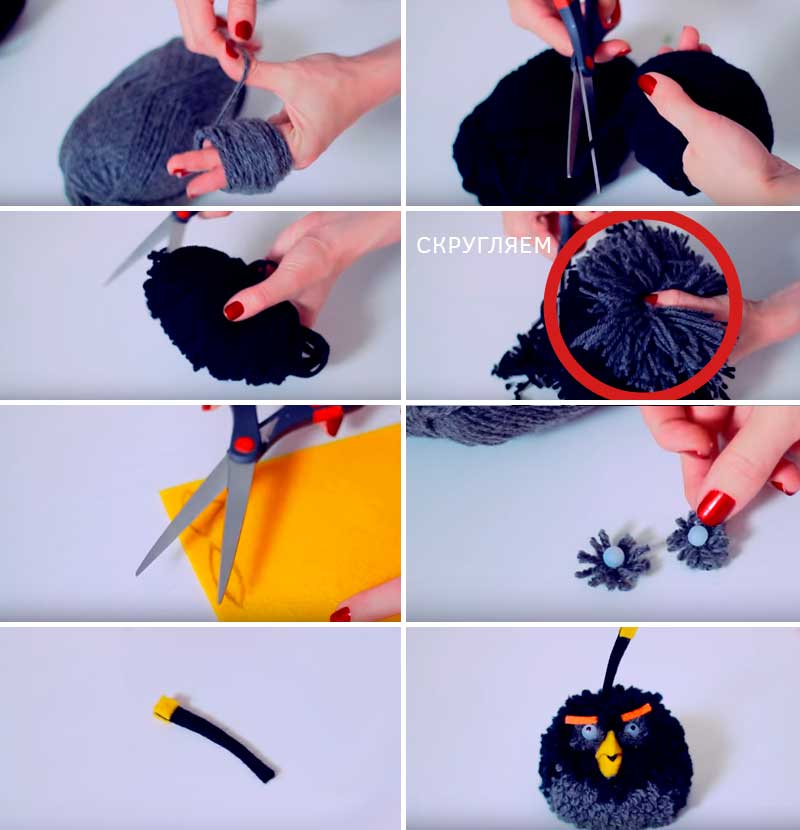 СКРУГЛЯЕМ