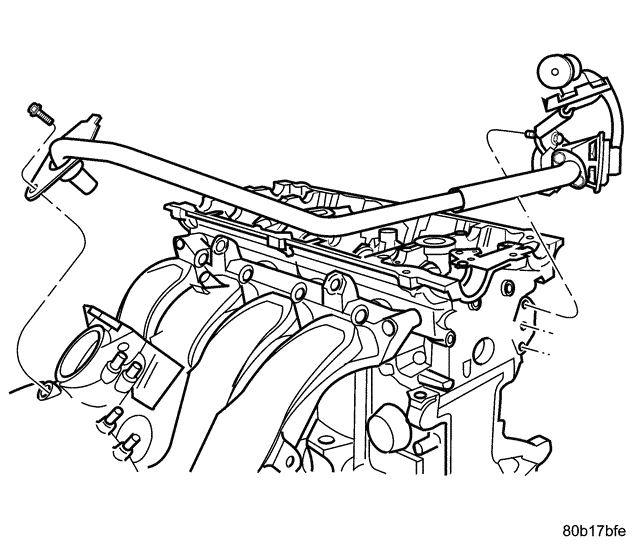 80b17bfe