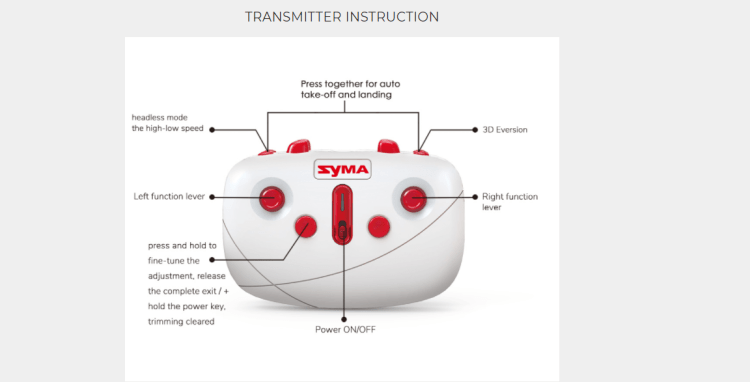 TRANSMITTER INSTRUCTION

Press together for auto take-off and landing

headless mode
the high-low speed

3D Eversion

SYMA

Left function lever

Right function lever

press and hold to fine-tune the adjustment, release the complete exit / + hold the power key, trimming cleared

Power ON/OFF