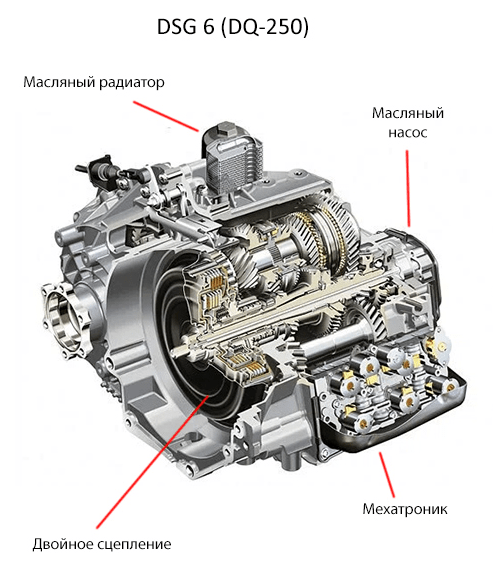 DSG 6 (DQ-250)

Масляный радиатор

Масляный насос

Мехатроник

Двойное сцепление