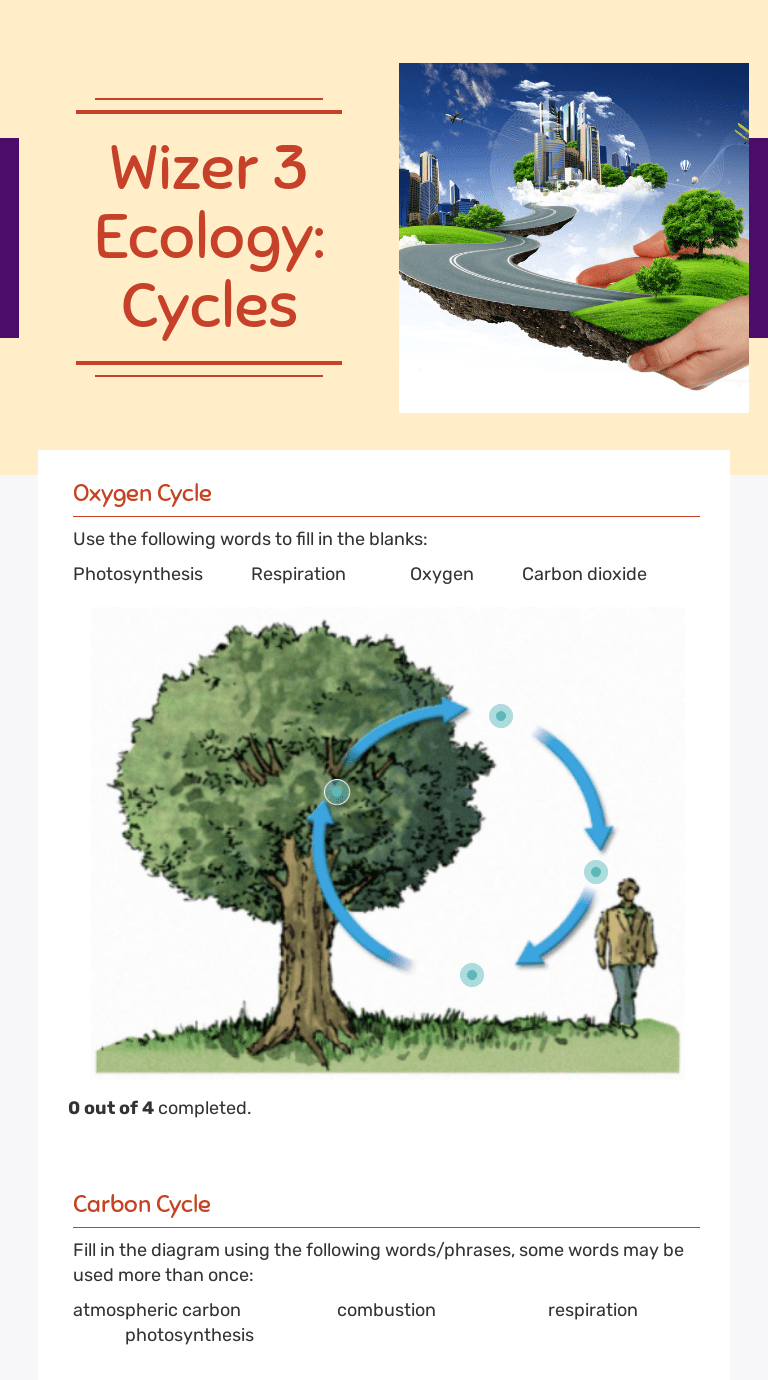 Wizer 3 Ecology: Cycles

Oxygen Cycle

Use the following words to fill in the blanks:

Photosynthesis Respiration Oxygen Carbon dioxide

**0 out of 4** completed.

Carbon Cycle

Fill in the diagram using the following words/phrases, some words may be used more than once:

atmospheric carbon combustion respiration photosynthesis