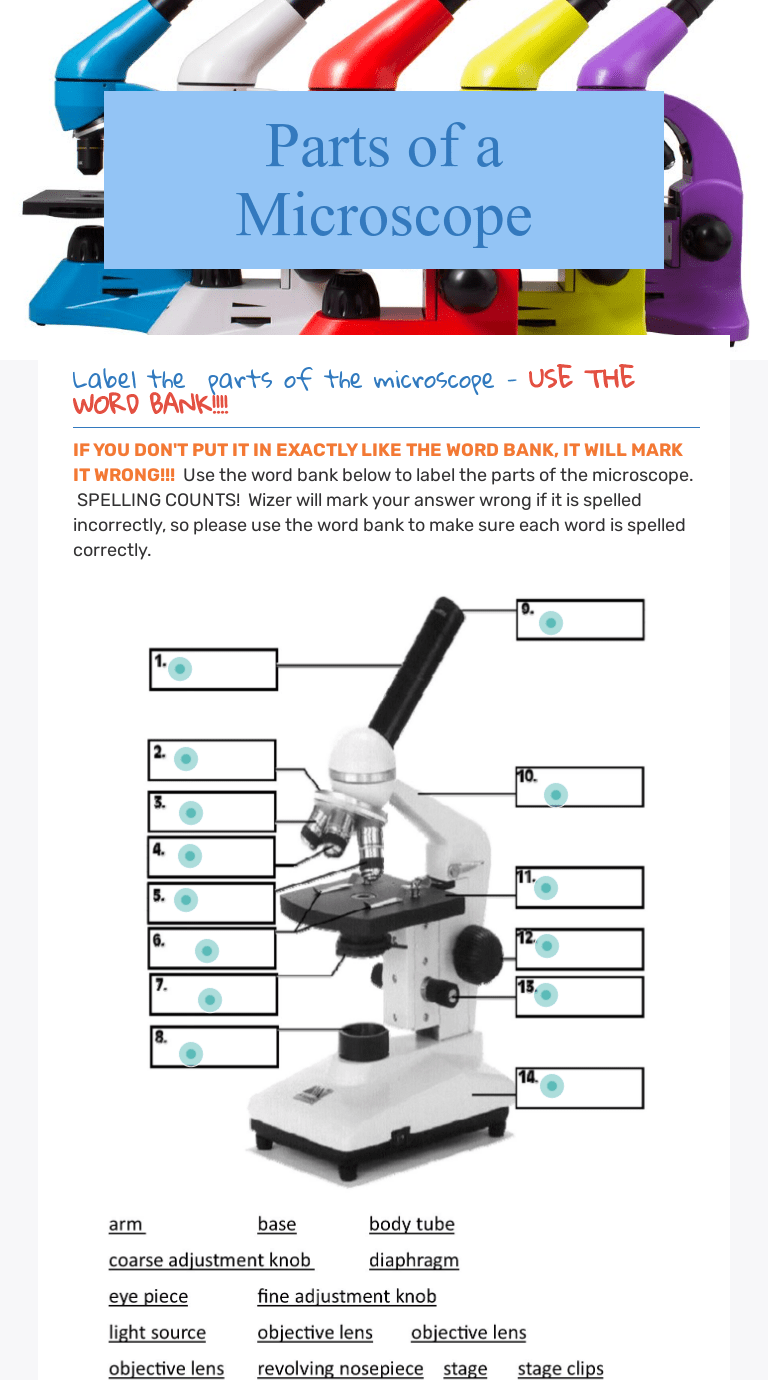 Parts of a Microscope

Label the parts of the microscope - USE THE WORD BANK!!!!

IF YOU DON'T PUT IT IN EXACTLY LIKE THE WORD BANK, IT WILL MARK IT WRONG!!! Use the word bank below to label the parts of the microscope. SPELLING COUNTS! Wizer will mark your answer wrong if it is spelled incorrectly, so please use the word bank to make sure each word is spelled correctly.

1.
2.
3.
4.
5.
6.
7.
8.
9.
10.
11.
12.
13.
14.

arm base body tube
coarse adjustment knob diaphragm
eye piece fine adjustment knob
light source objective lens objective lens
objective lens revolving nosepiece stage stage clips