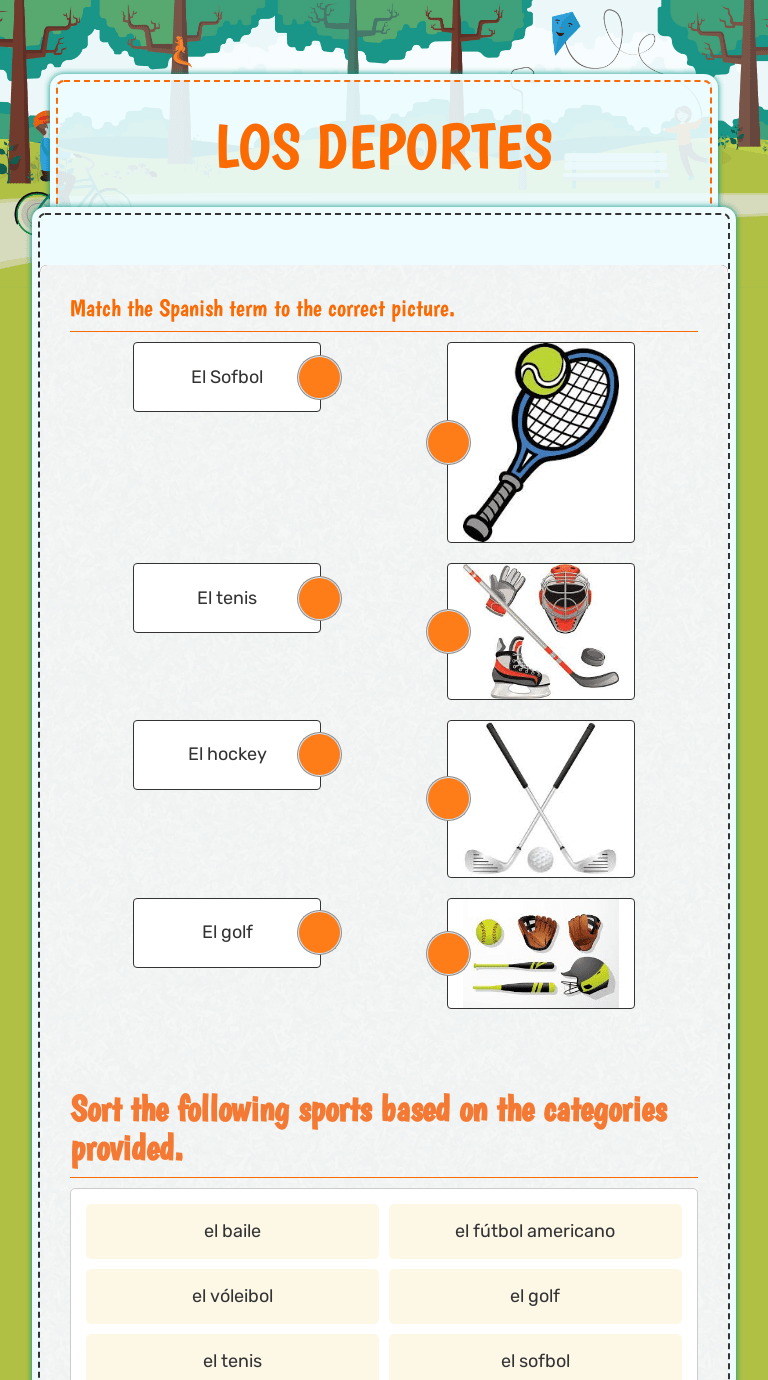 LOS DEPORTES

Match the Spanish term to the correct picture.

El Sofbol

El tenis

El hockey

El golf

Sort the following sports based on the categories provided.

el baile

el fútbol americano

el vóleibol

el golf

el tenis

el sofbol