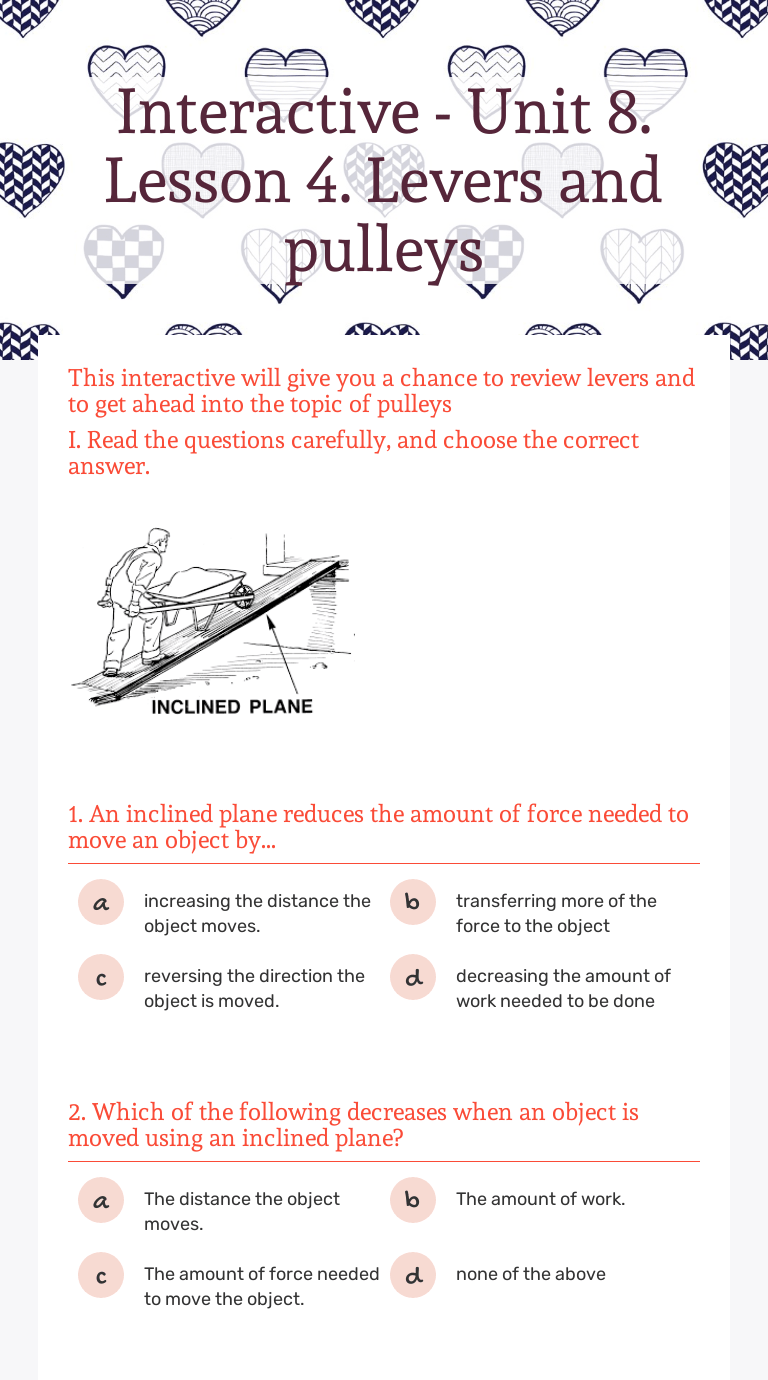 Interactive - Unit 8. Lesson 4. Levers and pulleys

This interactive will give you a chance to review levers and to get ahead into the topic of pulleys

I. Read the questions carefully, and choose the correct answer.

INCLINED PLANE

1. An inclined plane reduces the amount of force needed to move an object by...

a increasing the distance the object moves.

b transferring more of the force to the object

c reversing the direction the object is moved.

d decreasing the amount of work needed to be done

2. Which of the following decreases when an object is moved using an inclined plane?

a The distance the object moves.

b The amount of work.

c The amount of force needed to move the object.

d none of the above