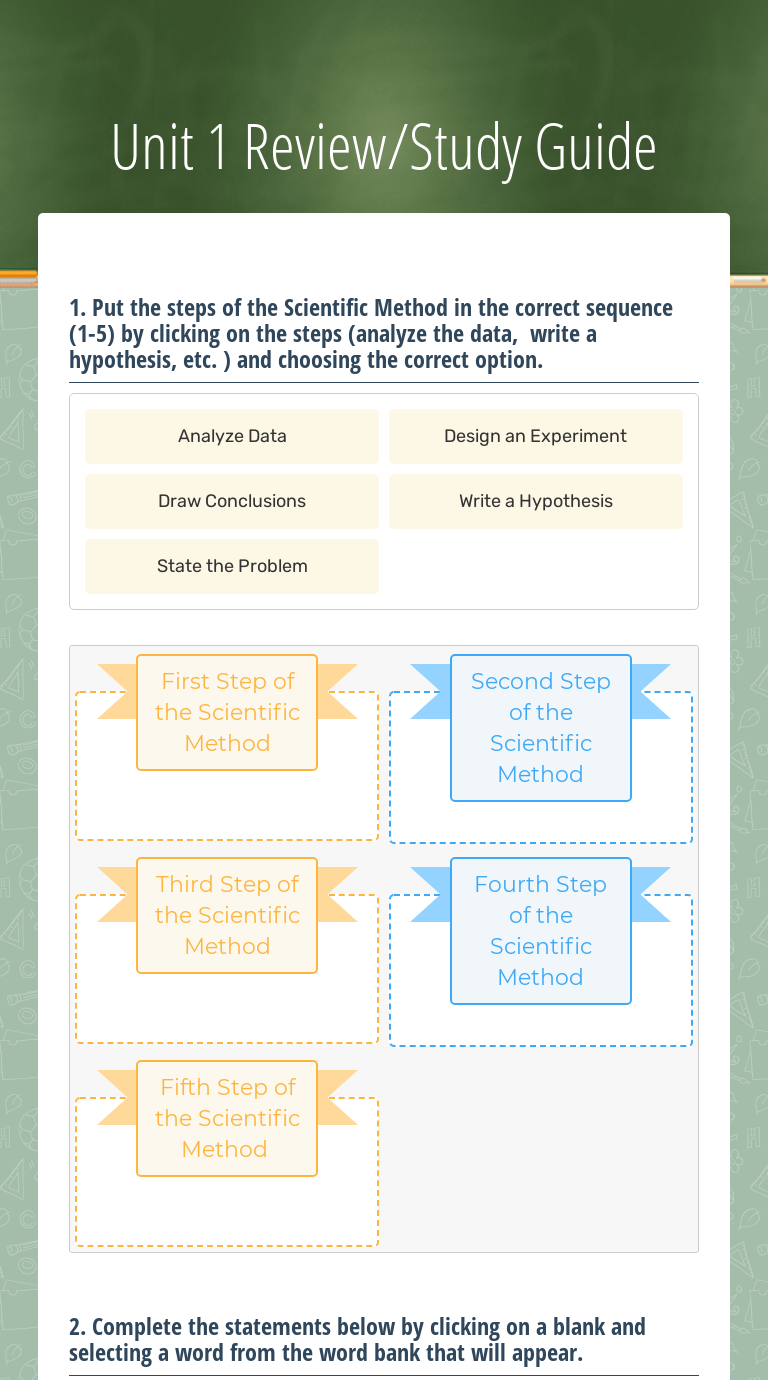 Unit 1 Review/Study Guide

1. Put the steps of the Scientific Method in the correct sequence (1-5) by clicking on the steps (analyze the data, write a hypothesis, etc. ) and choosing the correct option.

Analyze Data

Design an Experiment

Draw Conclusions

Write a Hypothesis

State the Problem

First Step of the Scientific Method

Second Step of the Scientific Method

Third Step of the Scientific Method

Fourth Step of the Scientific Method

Fifth Step of the Scientific Method

2. Complete the statements below by clicking on a blank and selecting a word from the word bank that will appear.