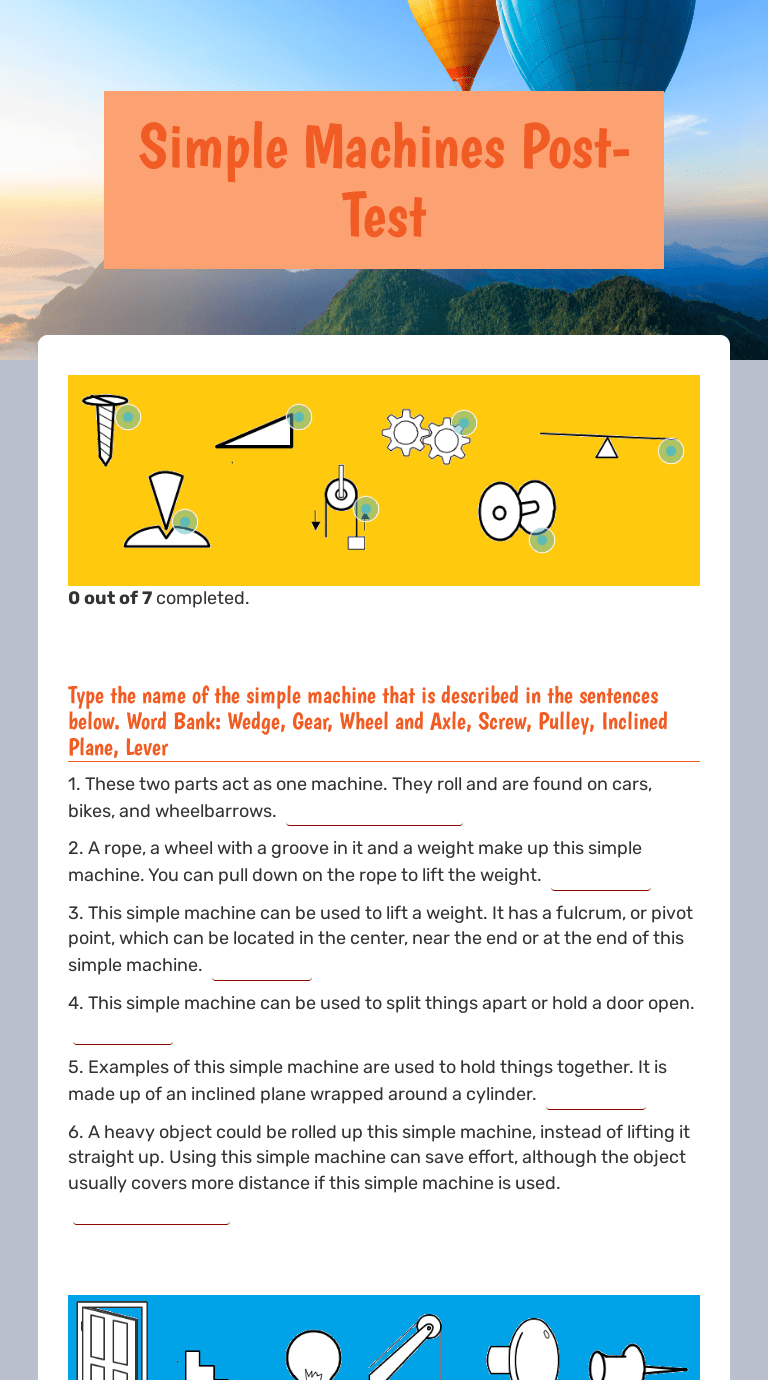 Simple Machines Post-Test

**0 out of 7** completed.

Type the name of the simple machine that is described in the sentences below. Word Bank: Wedge, Gear, Wheel and Axle, Screw, Pulley, Inclined Plane, Lever

1. These two parts act as one machine. They roll and are found on cars, bikes, and wheelbarrows.

2. A rope, a wheel with a groove in it and a weight make up this simple machine. You can pull down on the rope to lift the weight.

3. This simple machine can be used to lift a weight. It has a fulcrum, or pivot point, which can be located in the center, near the end or at the end of this simple machine.

4. This simple machine can be used to split things apart or hold a door open.

5. Examples of this simple machine are used to hold things together. It is made up of an inclined plane wrapped around a cylinder.

6. A heavy object could be rolled up this simple machine, instead of lifting it straight up. Using this simple machine can save effort, although the object usually covers more distance if this simple machine is used.