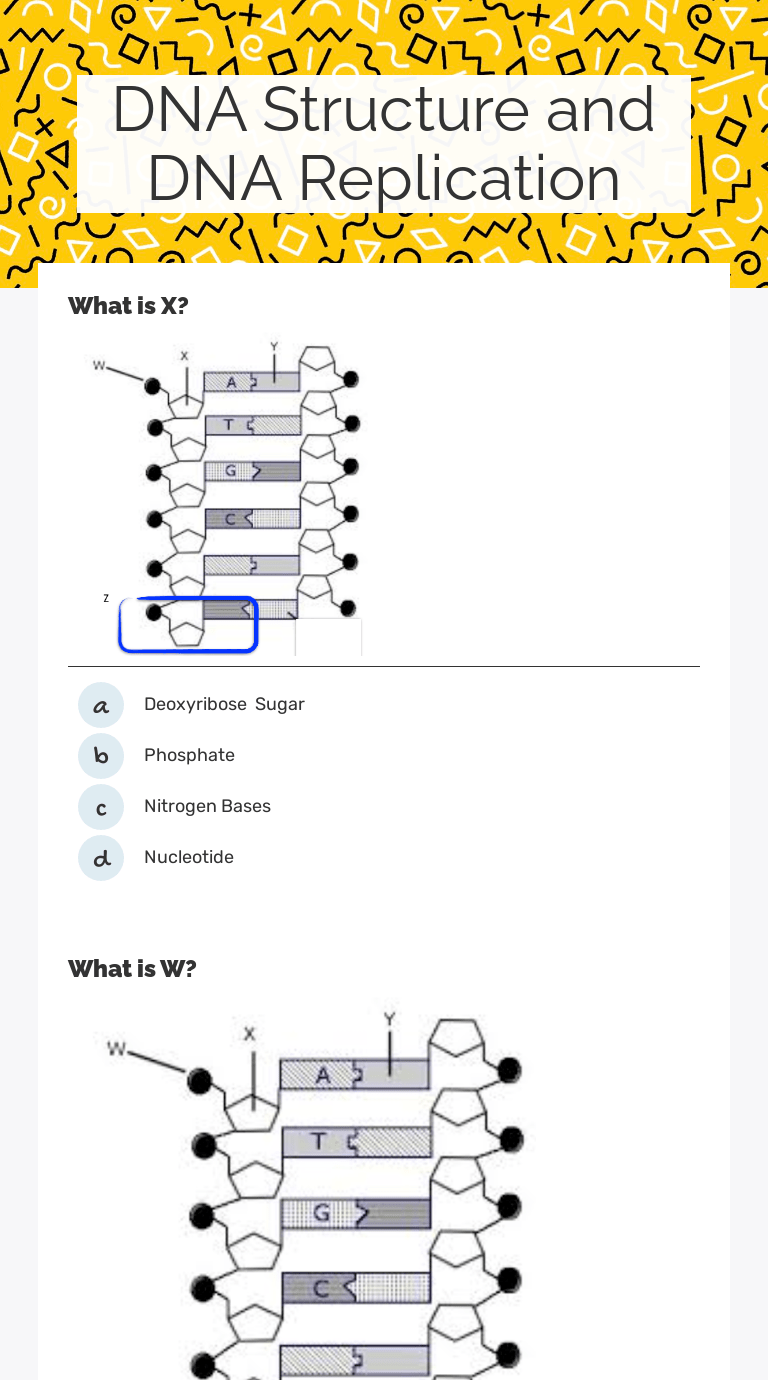 DNA Structure and DNA Replication

What is X?

W
X
Y
A
T
G
C
Z

a Deoxyribose Sugar

b Phosphate

c Nitrogen Bases

d Nucleotide

What is W?

W
X
Y
A
T
G
C