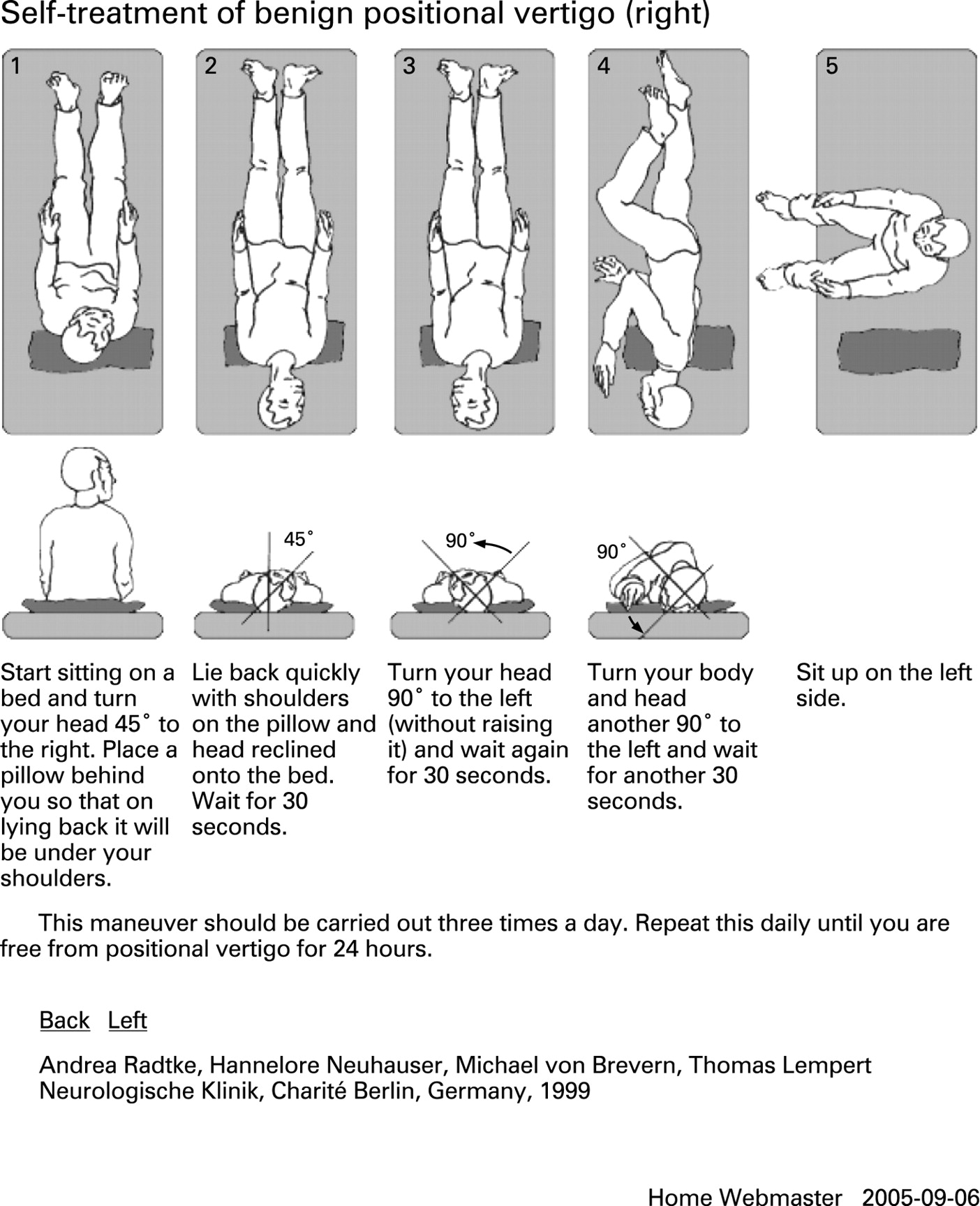 Self-treatment of benign positional vertigo (right)

1

2

3

4

5

45˚

90˚

90˚

Start sitting on a bed and turn your head 45˚ to the right. Place a pillow behind you so that on lying back it will be under your shoulders.

Lie back quickly with shoulders on the pillow and head reclined onto the bed. Wait for 30 seconds.

Turn your head 90˚ to the left (without raising it) and wait again for 30 seconds.

Turn your body and head another 90˚ to the left and wait for another 30 seconds.

Sit up on the left side.

This maneuver should be carried out three times a day. Repeat this daily until you are free from positional vertigo for 24 hours.

Back Left

Andrea Radtke, Hannelore Neuhauser, Michael von Brevern, Thomas Lempert
Neurologische Klinik, Charité Berlin, Germany, 1999

Home Webmaster 2005-09-06