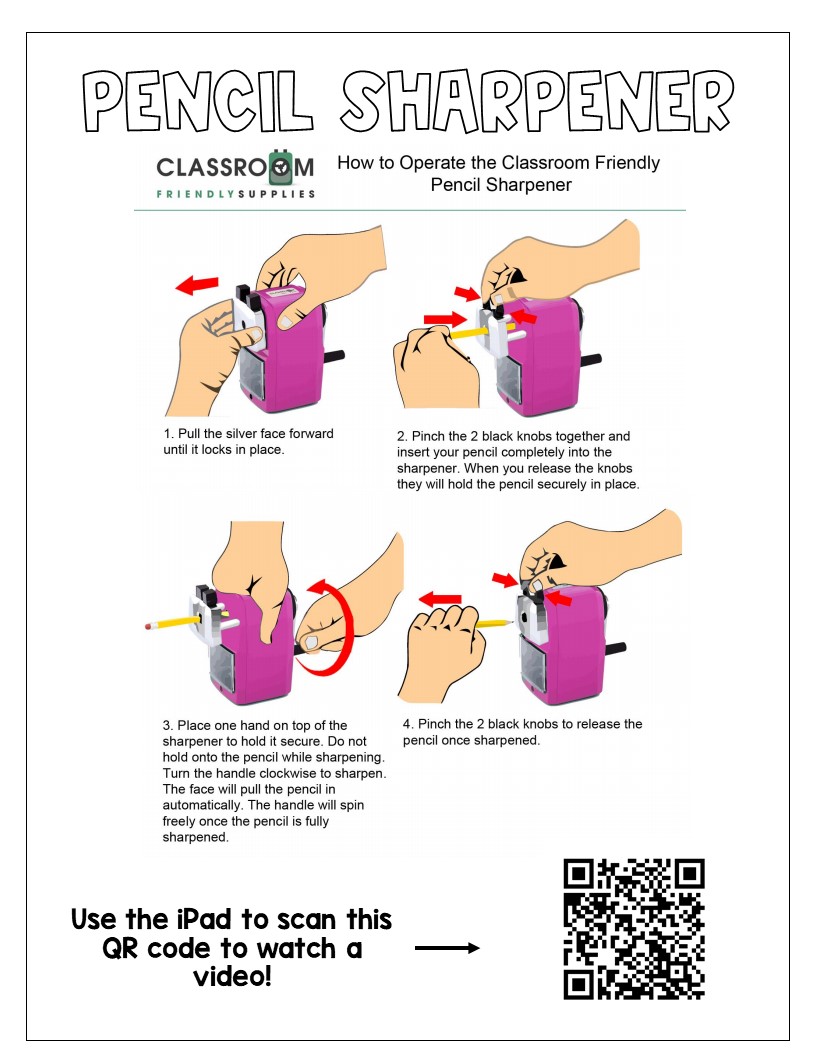 PENCIL SHARPENER

CLASSROOM
FRIENDLY SUPPLIES

How to Operate the Classroom Friendly Pencil Sharpener

1. Pull the silver face forward until it locks in place.

2. Pinch the 2 black knobs together and insert your pencil completely into the sharpener. When you release the knobs they will hold the pencil securely in place.

3. Place one hand on top of the sharpener to hold it secure. Do not hold onto the pencil while sharpening. Turn the handle clockwise to sharpen. The face will pull the pencil in automatically. The handle will spin freely once the pencil is fully sharpened.

4. Pinch the 2 black knobs to release the pencil once sharpened.

Use the iPad to scan this QR code to watch a video!