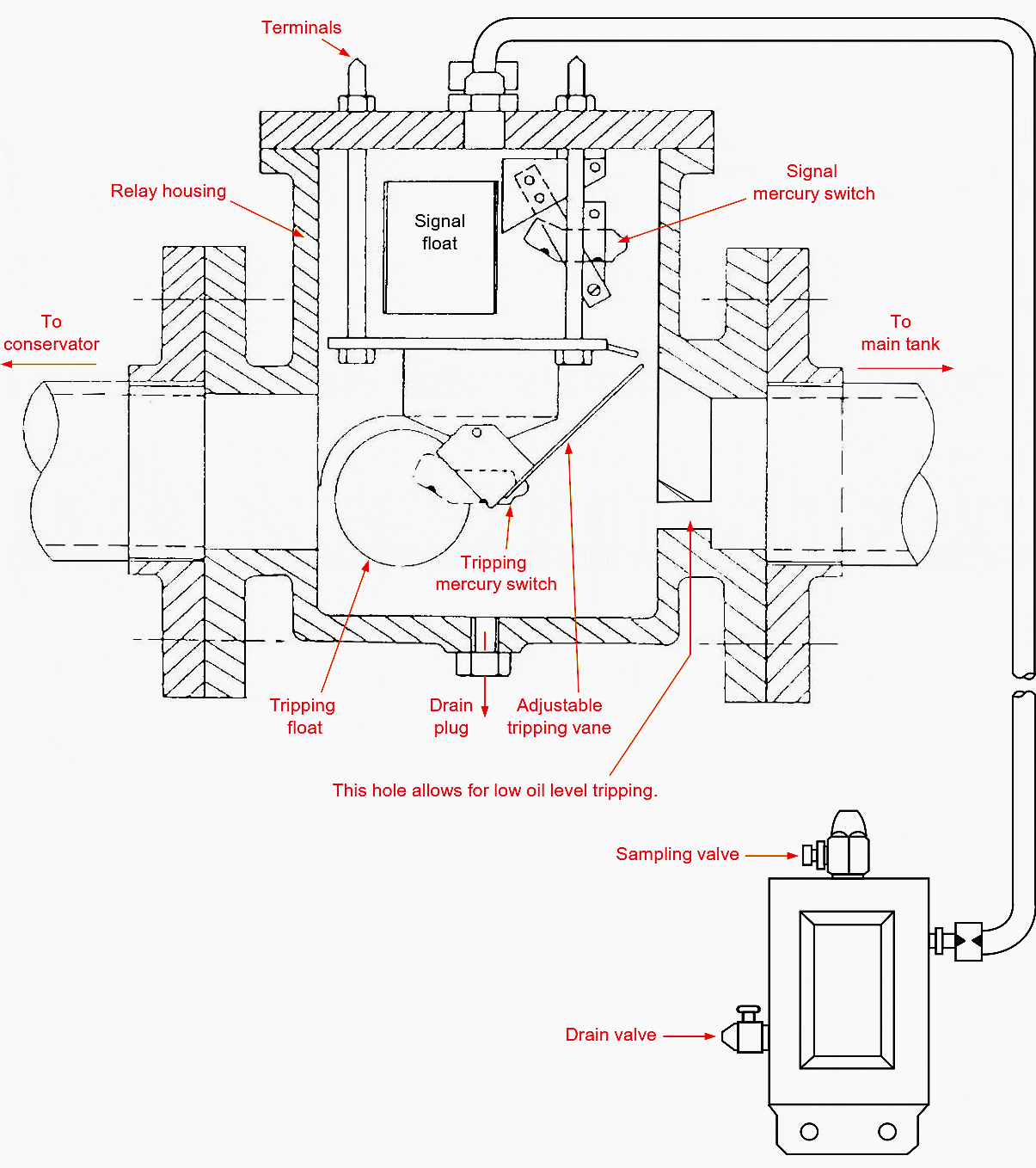 Terminals

Relay housing

Signal float

Signal mercury switch

To conservator

To main tank

Tripping mercury switch

Tripping float

Drain plug

Adjustable tripping vane

This hole allows for low oil level tripping.

Sampling valve

Drain valve