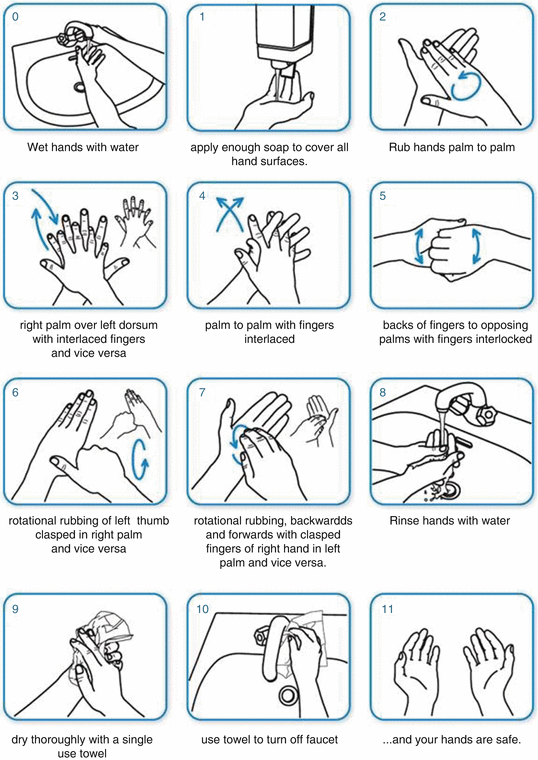 0

Wet hands with water

1

apply enough soap to cover all hand surfaces.

2

Rub hands palm to palm

3

right palm over left dorsum with interlaced fingers and vice versa

4

palm to palm with fingers interlaced

5

backs of fingers to opposing palms with fingers interlocked

6

rotational rubbing of left thumb clasped in right palm and vice versa

7

rotational rubbing, backwardds and forwards with clasped fingers of right hand in left palm and vice versa.

8

Rinse hands with water

9

dry thoroughly with a single use towel

10

use towel to turn off faucet

11

...and your hands are safe.