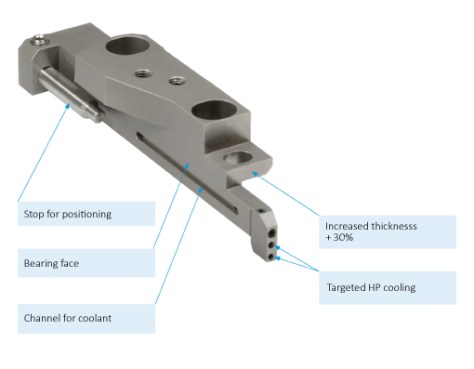 Stop for positioning

Bearing face

Channel for coolant

Increased thicknesss
+ 30%

Targeted HP cooling