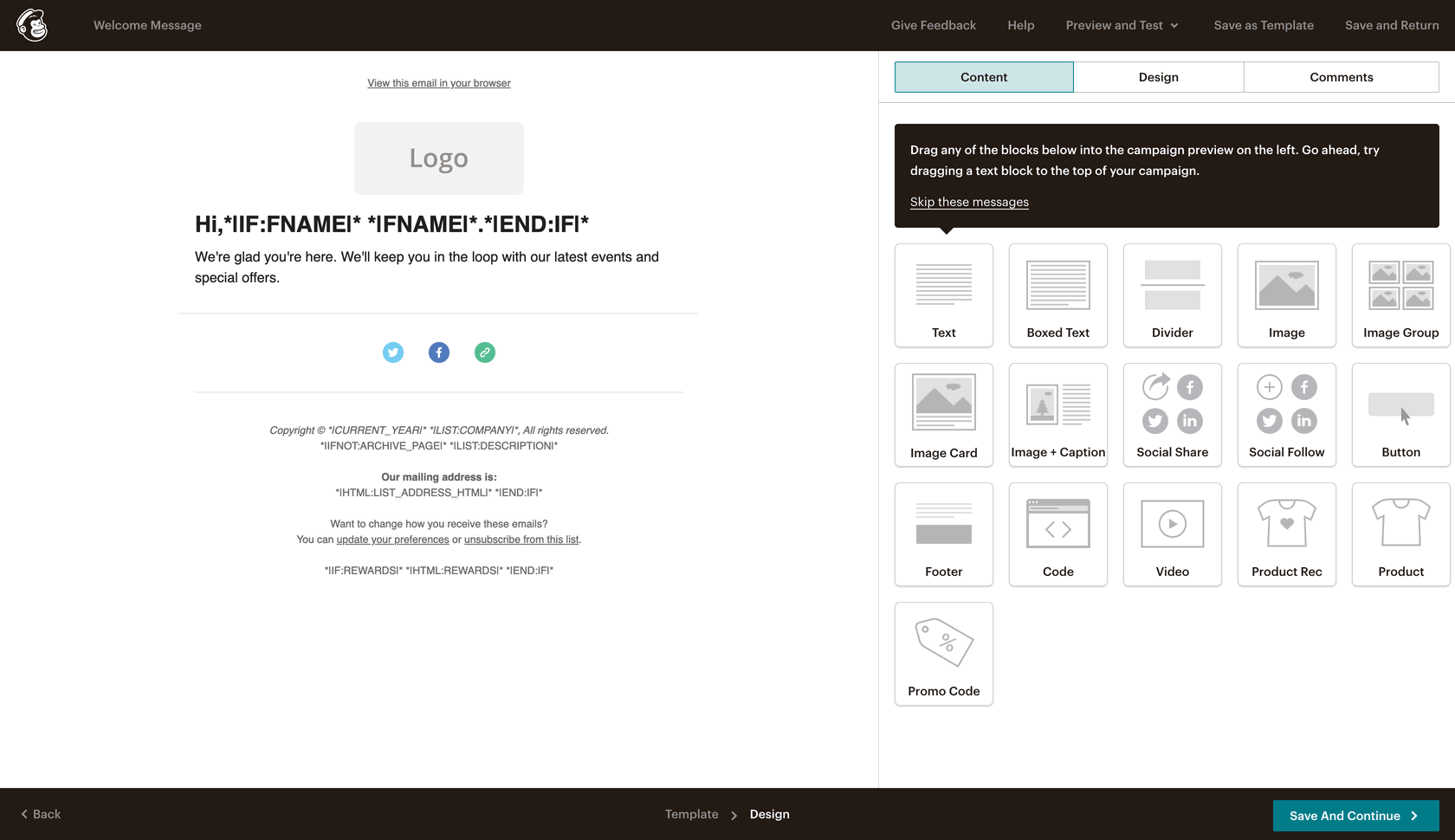 Welcome Message

Give Feedback Help Preview and Test Save as Template Save and Return

View this email in your browser

Logo

Hi,*|IF:FNAME|* *|FNAME|*.*|END:IF|*

We're glad you're here. We'll keep you in the loop with our latest events and special offers.

Copyright © *|CURRENT_YEAR|* *|LIST:COMPANY|*, All rights reserved.
*|IFNOT:ARCHIVE_PAGE|* *|LIST:DESCRIPTION|*

Our mailing address is:
*|HTML:LIST_ADDRESS_HTML|* *|END:IF|*

Want to change how you receive these emails?
You can update your preferences or unsubscribe from this list.

*|IF:REWARDS|* *|HTML:REWARDS|* *|END:IF|*

Content Design Comments

Drag any of the blocks below into the campaign preview on the left. Go ahead, try dragging a text block to the top of your campaign.

Skip these messages

Text
Boxed Text
Divider
Image
Image Group
Image Card
Image + Caption
Social Share
Social Follow
Button
Footer
Code
Video
Product Rec
Product
Promo Code

Back

Template Design

Save And Continue