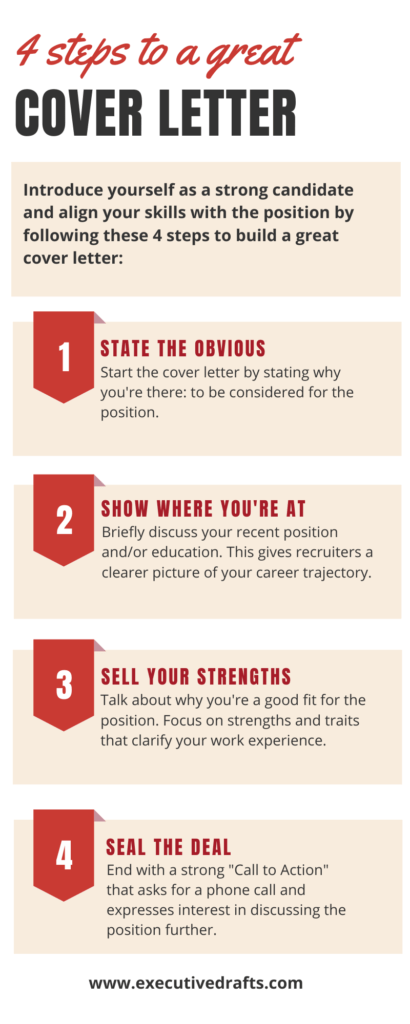 4 steps to a great

COVER LETTER

Introduce yourself as a strong candidate and align your skills with the position by following these 4 steps to build a great cover letter:

1

STATE THE OBVIOUS

Start the cover letter by stating why you're there: to be considered for the position.

2

SHOW WHERE YOU'RE AT

Briefly discuss your recent position and/or education. This gives recruiters a clearer picture of your career trajectory.

3

SELL YOUR STRENGTHS

Talk about why you're a good fit for the position. Focus on strengths and traits that clarify your work experience.

4

SEAL THE DEAL

End with a strong "Call to Action" that asks for a phone call and expresses interest in discussing the position further.

www.executivedrafts.com