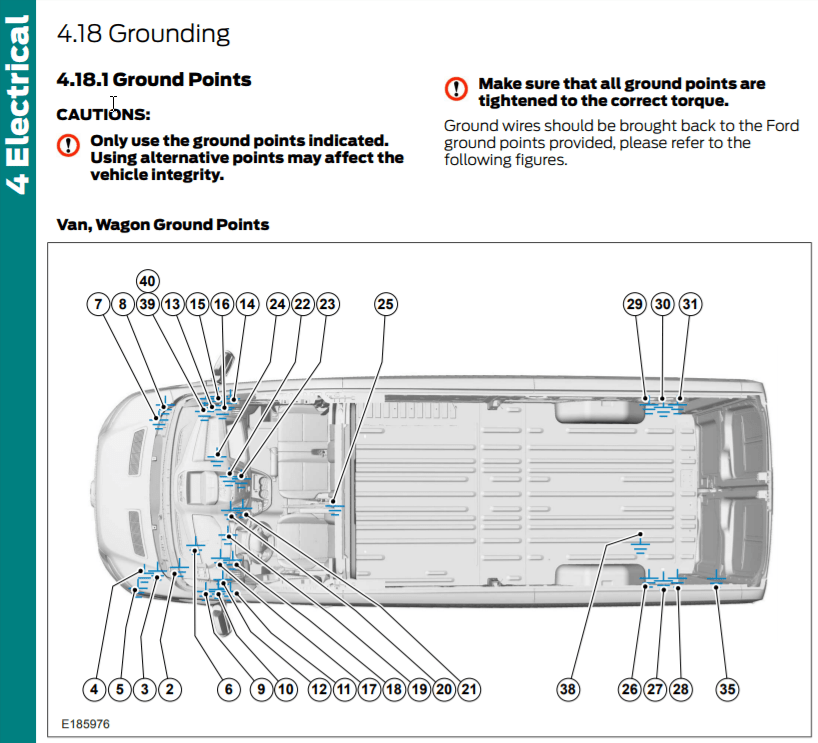 4 Electrical

4.18 Grounding

4.18.1 Ground Points

CAUTIONS:

Only use the ground points indicated. Using alternative points may affect the vehicle integrity.

Make sure that all ground points are tightened to the correct torque.

Ground wires should be brought back to the Ford ground points provided, please refer to the following figures.

Van, Wagon Ground Points

40
7 8 39 13 15 16 14 24 22 23 25 29 30 31

4 5 3 2 6 9 10 12 11 17 18 19 20 21 38 26 27 28 35

E185976