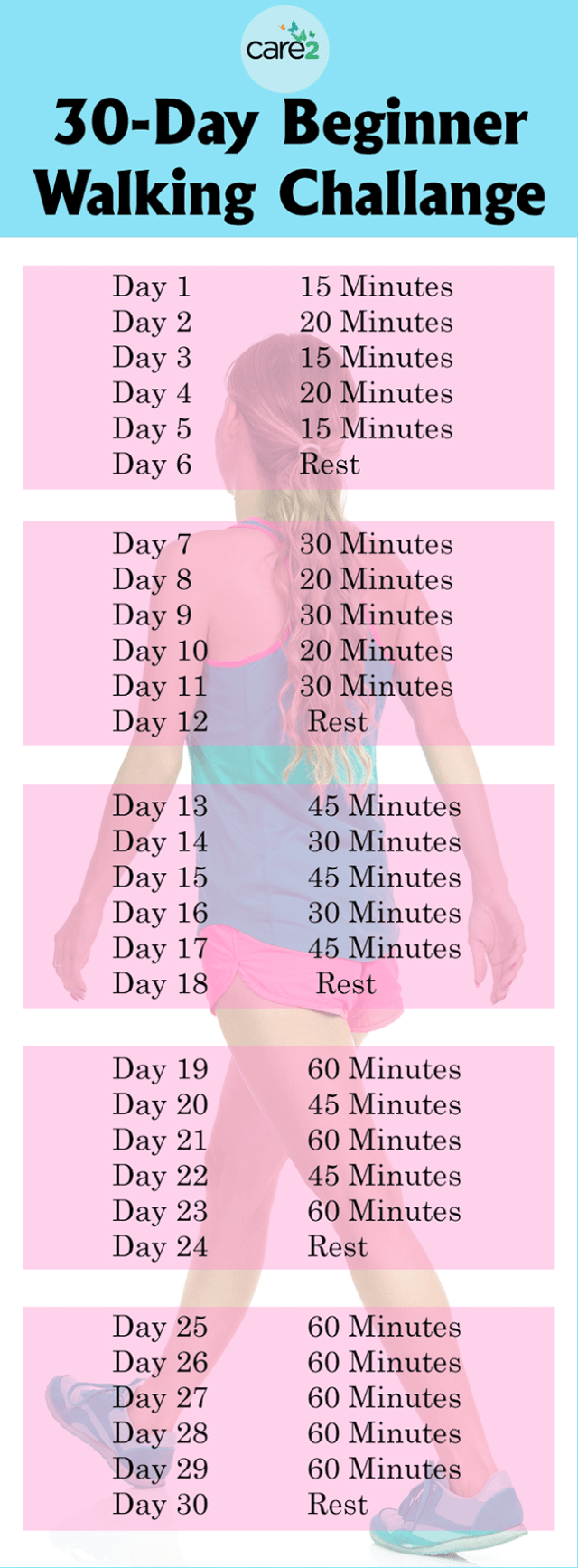 care2

30-Day Beginner Walking Challange

Day 1 15 Minutes
Day 2 20 Minutes
Day 3 15 Minutes
Day 4 20 Minutes
Day 5 15 Minutes
Day 6 Rest

Day 7 30 Minutes
Day 8 20 Minutes
Day 9 30 Minutes
Day 10 20 Minutes
Day 11 30 Minutes
Day 12 Rest

Day 13 45 Minutes
Day 14 30 Minutes
Day 15 45 Minutes
Day 16 30 Minutes
Day 17 45 Minutes
Day 18 Rest

Day 19 60 Minutes
Day 20 45 Minutes
Day 21 60 Minutes
Day 22 45 Minutes
Day 23 60 Minutes
Day 24 Rest

Day 25 60 Minutes
Day 26 60 Minutes
Day 27 60 Minutes
Day 28 60 Minutes
Day 29 60 Minutes
Day 30 Rest