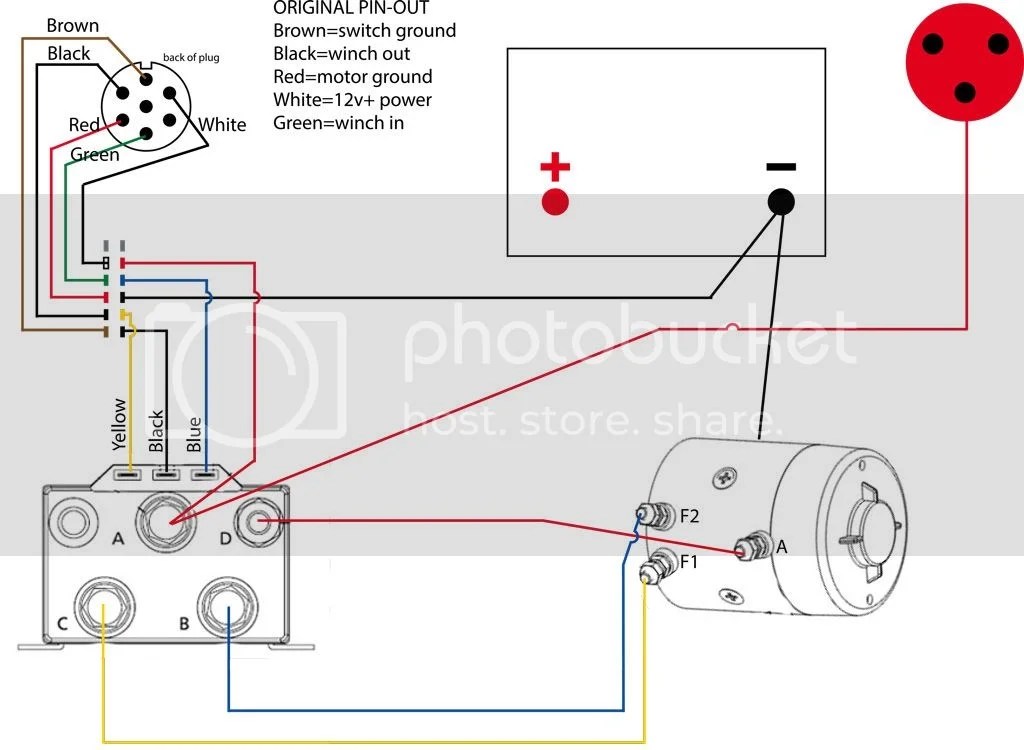 Brown
Black
back of plug
Red
White
Green

ORIGINAL PIN-OUT
Brown=switch ground
Black=winch out
Red=motor ground
White=12v+ power
Green=winch in

+
−

photobucket
host. store. share.

Yellow
Black
Blue

A
D
C
B

F2
F1
A