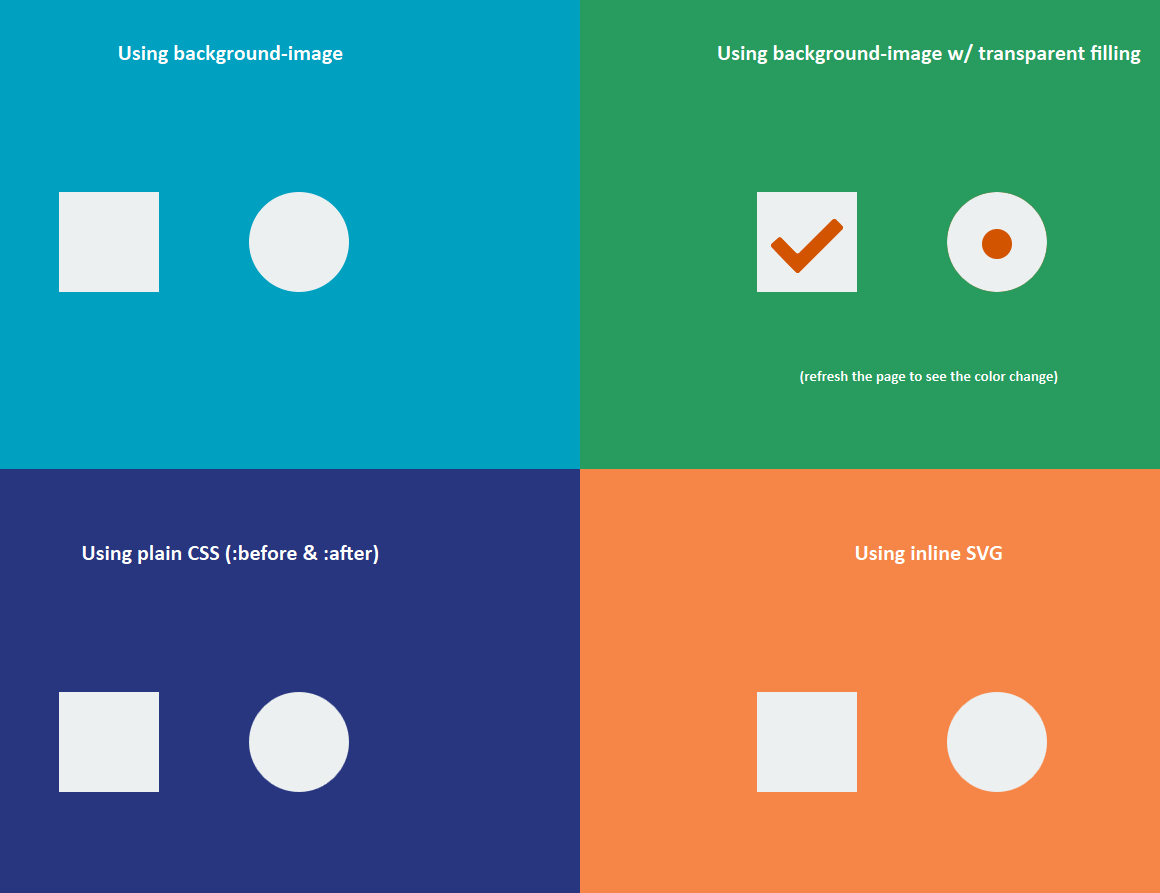 Using background-image

Using background-image w/ transparent filling

(refresh the page to see the color change)

Using plain CSS (:before & :after)

Using inline SVG