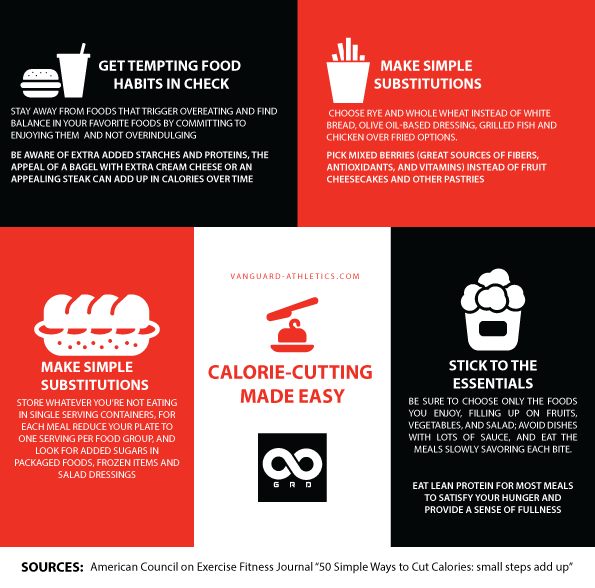 GET TEMPTING FOOD HABITS IN CHECK

STAY AWAY FROM FOODS THAT TRIGGER OVEREATING AND FIND BALANCE IN YOUR FAVORITE FOODS BY COMMITTING TO ENJOYING THEM AND NOT OVERINDULGING

BE AWARE OF EXTRA ADDED STARCHES AND PROTEINS, THE APPEAL OF A BAGEL WITH EXTRA CREAM CHEESE OR AN APPEALING STEAK CAN ADD UP IN CALORIES OVER TIME

MAKE SIMPLE SUBSTITUTIONS

CHOOSE RYE AND WHOLE WHEAT INSTEAD OF WHITE BREAD, OLIVE OIL-BASED DRESSING, GRILLED FISH AND CHICKEN OVER FRIED OPTIONS.

PICK MIXED BERRIES (GREAT SOURCES OF FIBERS, ANTIOXIDANTS, AND VITAMINS) INSTEAD OF FRUIT CHEESECAKES AND OTHER PASTRIES

MAKE SIMPLE SUBSTITUTIONS

STORE WHATEVER YOU'RE NOT EATING IN SINGLE SERVING CONTAINERS, FOR EACH MEAL REDUCE YOUR PLATE TO ONE SERVING PER FOOD GROUP, AND LOOK FOR ADDED SUGARS IN PACKAGED FOODS, FROZEN ITEMS AND SALAD DRESSINGS

VANGUARD-ATHLETICS.COM

CALORIE-CUTTING MADE EASY

GRD

STICK TO THE ESSENTIALS

BE SURE TO CHOOSE ONLY THE FOODS YOU ENJOY, FILLING UP ON FRUITS, VEGETABLES, AND SALAD; AVOID DISHES WITH LOTS OF SAUCE, AND EAT THE MEALS SLOWLY SAVORING EACH BITE.

EAT LEAN PROTEIN FOR MOST MEALS TO SATISFY YOUR HUNGER AND PROVIDE A SENSE OF FULLNESS

SOURCES: American Council on Exercise Fitness Journal "50 Simple Ways to Cut Calories: small steps add up"