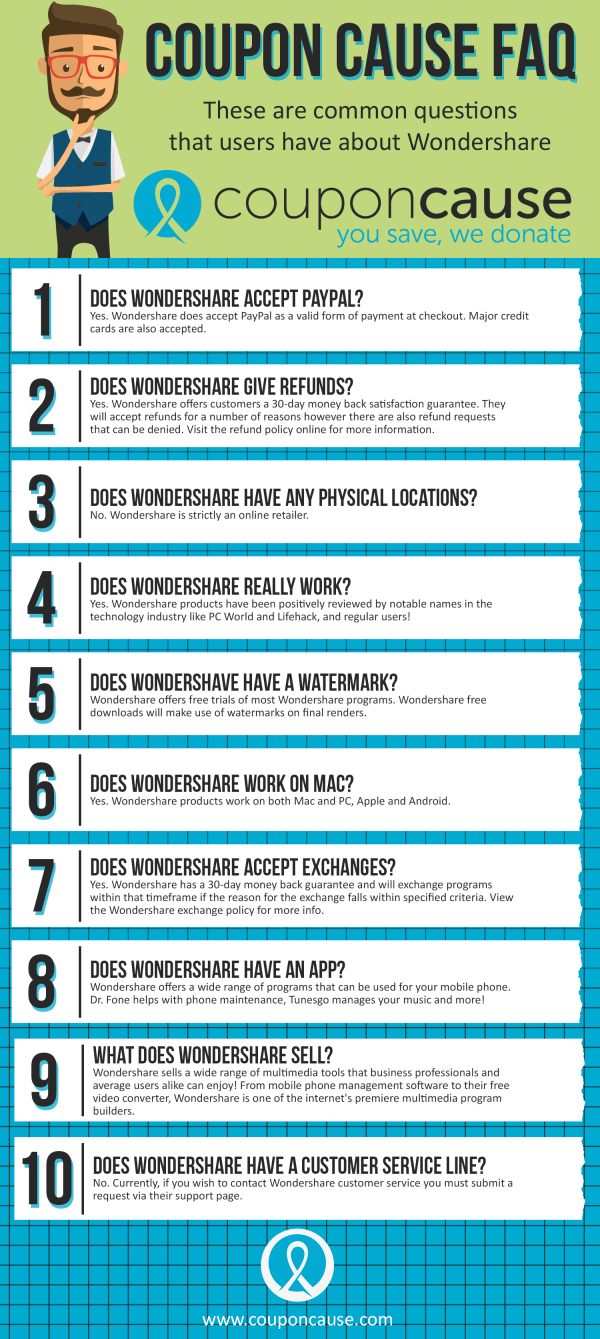 COUPON CAUSE FAQ

These are common questions that users have about Wondershare

couponcause
you save, we donate

1
DOES WONDERSHARE ACCEPT PAYPAL?
Yes. Wondershare does accept PayPal as a valid form of payment at checkout. Major credit cards are also accepted.

2
DOES WONDERSHARE GIVE REFUNDS?
Yes. Wondershare offers customers a 30-day money back satisfaction guarantee. They will accept refunds for a number of reasons however there are also refund requests that can be denied. Visit the refund policy online for more information.

3
DOES WONDERSHARE HAVE ANY PHYSICAL LOCATIONS?
No. Wondershare is strictly an online retailer.

4
DOES WONDERSHARE REALLY WORK?
Yes. Wondershare products have been positively reviewed by notable names in the technology industry like PC World and Lifehack, and regular users!

5
DOES WONDERSHAVE HAVE A WATERMARK?
Wondershare offers free trials of most Wondershare programs. Wondershare free downloads will make use of watermarks on final renders.

6
DOES WONDERSHARE WORK ON MAC?
Yes. Wondershare products work on both Mac and PC, Apple and Android.

7
DOES WONDERSHARE ACCEPT EXCHANGES?
Yes. Wondershare has a 30-day money back guarantee and will exchange programs within that timeframe if the reason for the exchange falls within specified criteria. View the Wondershare exchange policy for more info.

8
DOES WONDERSHARE HAVE AN APP?
Wondershare offers a wide range of programs that can be used for your mobile phone. Dr. Fone helps with phone maintenance, Tunesgo manages your music and more!

9
WHAT DOES WONDERSHARE SELL?
Wondershare sells a wide range of multimedia tools that business professionals and average users alike can enjoy! From mobile phone management software to their free video converter, Wondershare is one of the internet's premiere multimedia program builders.

10
DOES WONDERSHARE HAVE A CUSTOMER SERVICE LINE?
No. Currently, if you wish to contact Wondershare customer service you must submit a request via their support page.

www.couponcause.com