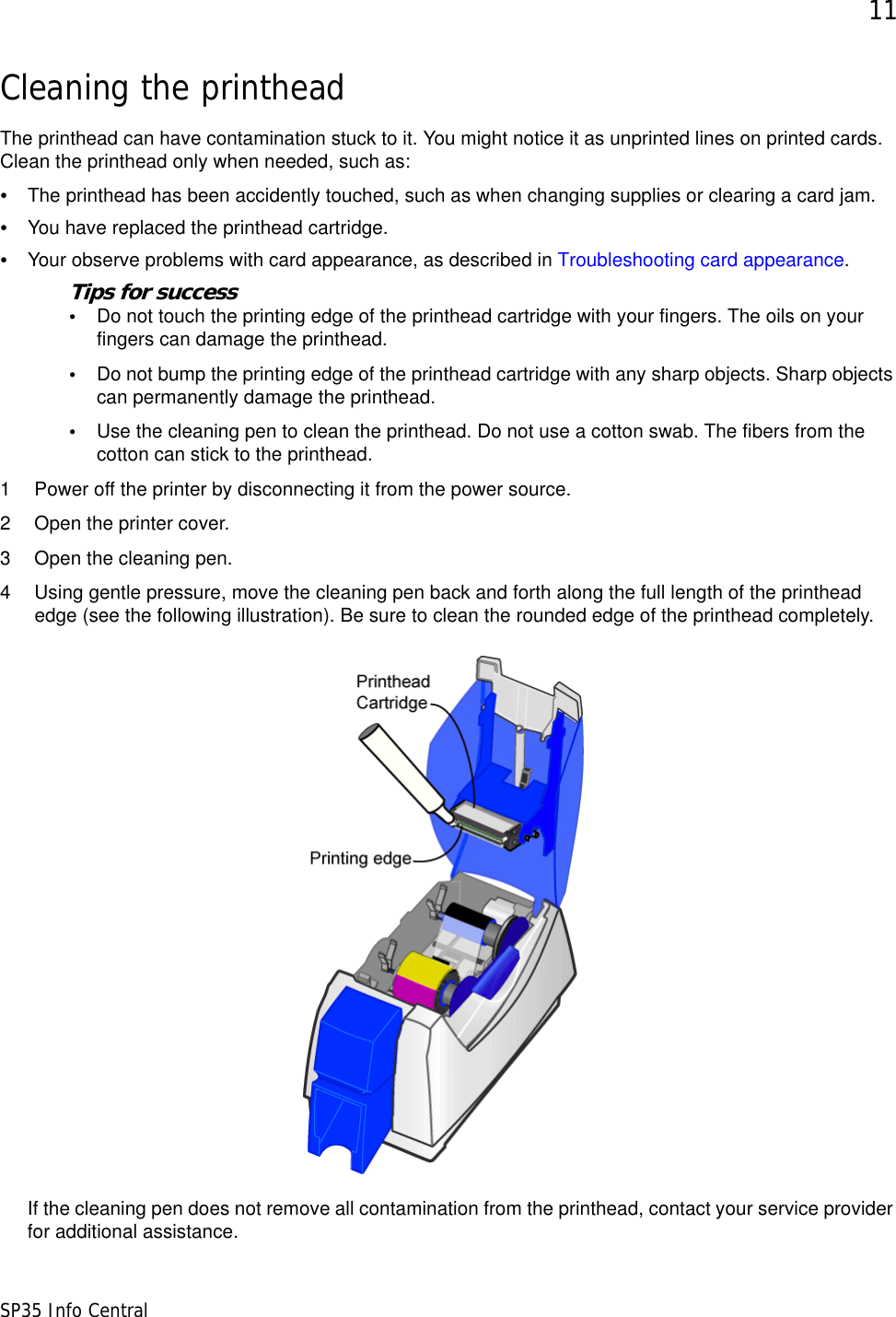 11

Cleaning the printhead

The printhead can have contamination stuck to it. You might notice it as unprinted lines on printed cards. Clean the printhead only when needed, such as:

• The printhead has been accidently touched, such as when changing supplies or clearing a card jam.

• You have replaced the printhead cartridge.

• Your observe problems with card appearance, as described in Troubleshooting card appearance.

Tips for success

• Do not touch the printing edge of the printhead cartridge with your fingers. The oils on your fingers can damage the printhead.

• Do not bump the printing edge of the printhead cartridge with any sharp objects. Sharp objects can permanently damage the printhead.

• Use the cleaning pen to clean the printhead. Do not use a cotton swab. The fibers from the cotton can stick to the printhead.

1 Power off the printer by disconnecting it from the power source.

2 Open the printer cover.

3 Open the cleaning pen.

4 Using gentle pressure, move the cleaning pen back and forth along the full length of the printhead edge (see the following illustration). Be sure to clean the rounded edge of the printhead completely.

Printhead Cartridge

Printing edge

If the cleaning pen does not remove all contamination from the printhead, contact your service provider for additional assistance.

SP35 Info Central