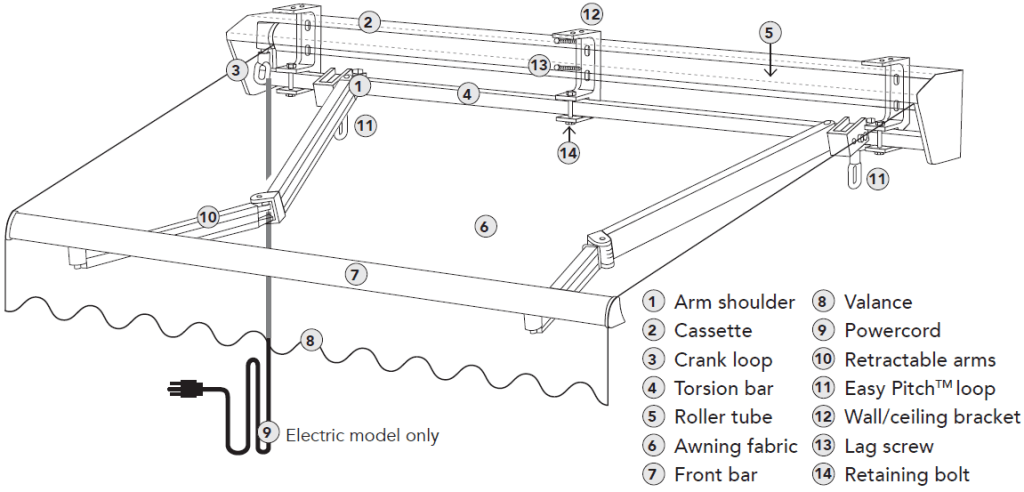 2
12
5
3
13
1
4
11
14
11
10
6
7
8
9 Electric model only

1 Arm shoulder
2 Cassette
3 Crank loop
4 Torsion bar
5 Roller tube
6 Awning fabric
7 Front bar

8 Valance
9 Powercord
10 Retractable arms
11 Easy Pitch™ loop
12 Wall/ceiling bracket
13 Lag screw
14 Retaining bolt