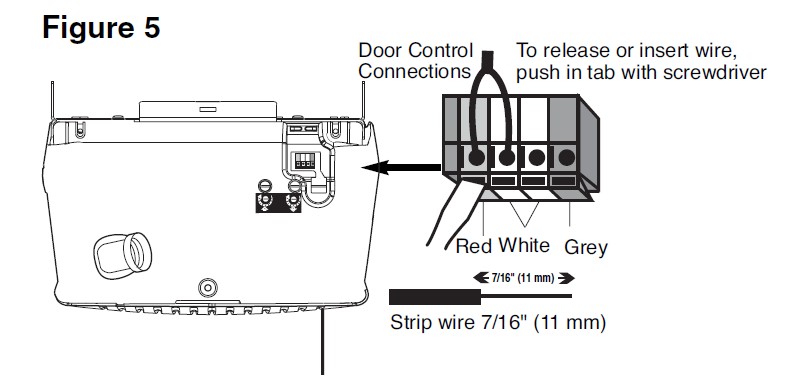 Figure 5

Door Control Connections

To release or insert wire, push in tab with screwdriver

Red White Grey

7/16" (11 mm)

Strip wire 7/16" (11 mm)