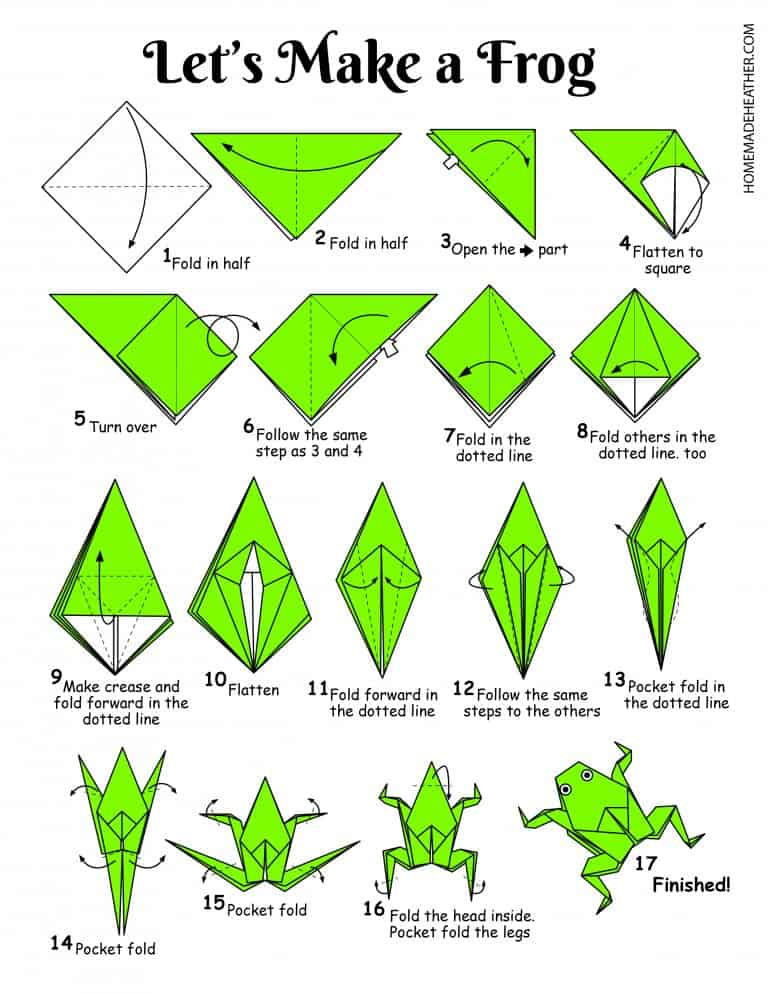 Let's Make a Frog

HOMEMADEHEATHER.COM

1 Fold in half

2 Fold in half

3 Open the ➔ part

4 Flatten to square

5 Turn over

6 Follow the same step as 3 and 4

7 Fold in the dotted line

8 Fold others in the dotted line. too

9 Make crease and fold forward in the dotted line

10 Flatten

11 Fold forward in the dotted line

12 Follow the same steps to the others

13 Pocket fold in the dotted line

14 Pocket fold

15 Pocket fold

16 Fold the head inside. Pocket fold the legs

17 Finished!