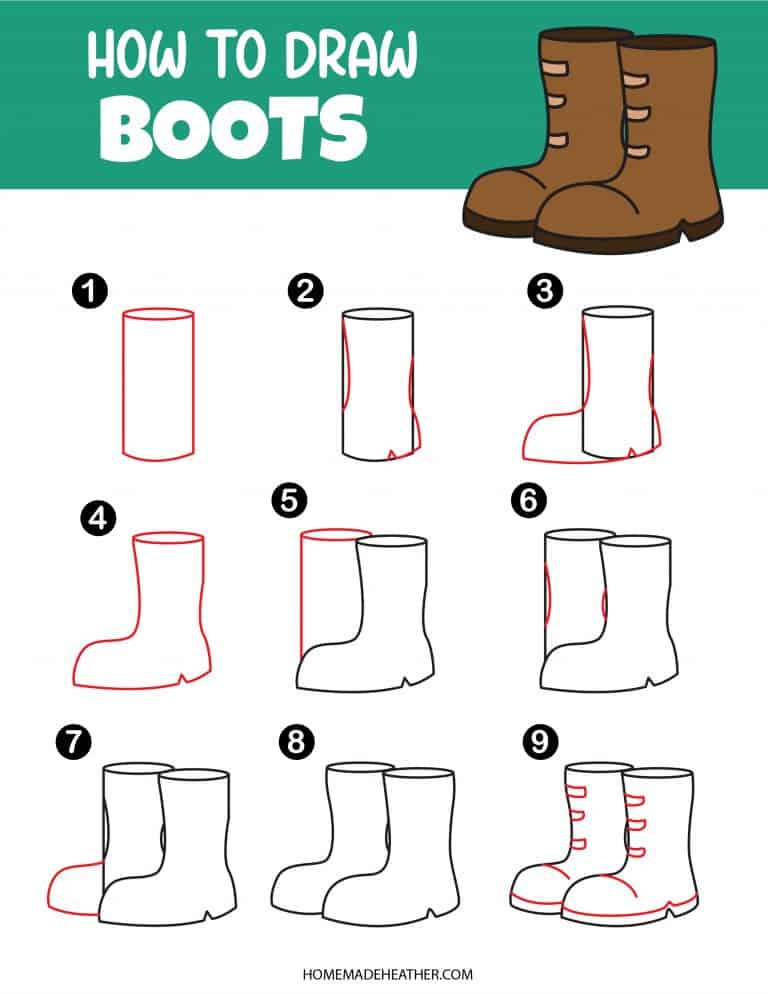 HOW TO DRAW
BOOTS

1

2

3

4

5

6

7

8

9

HOMEMADEHEATHER.COM