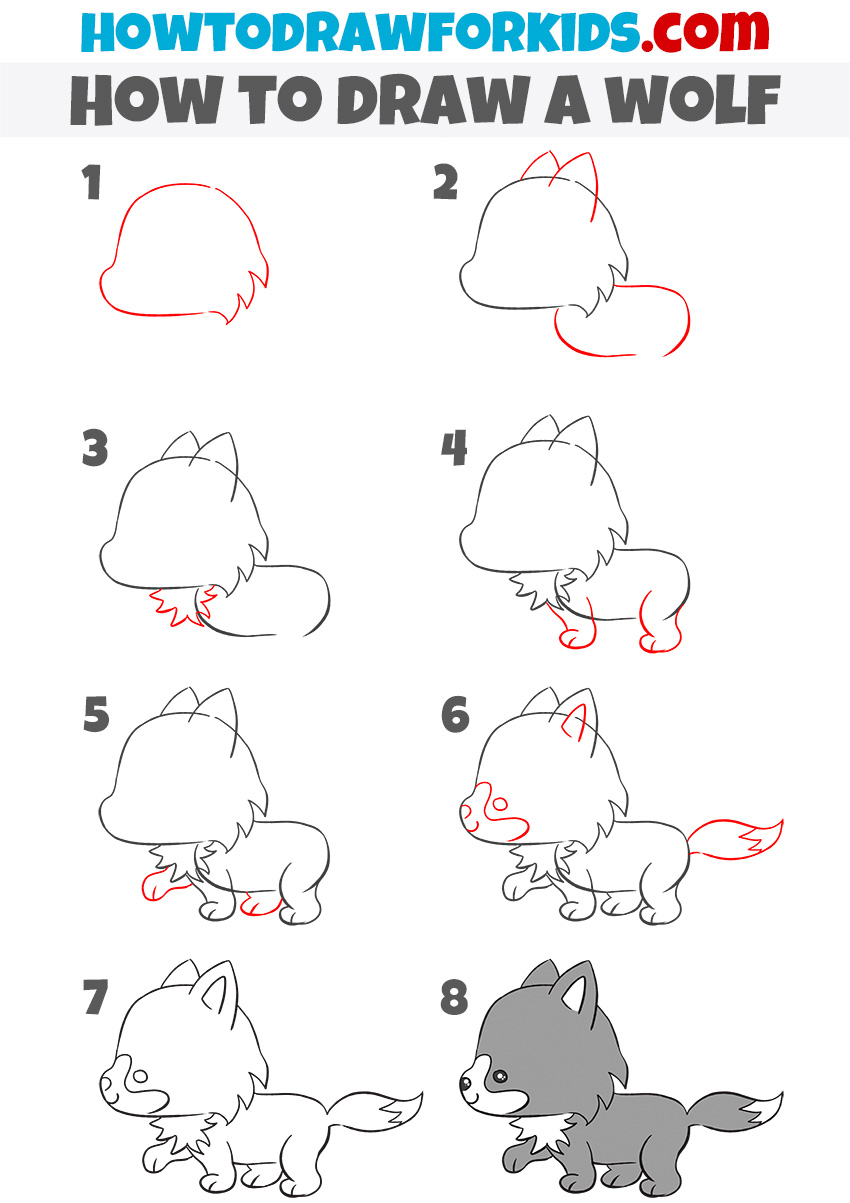 HOWTODRAWFORKIDS.com

HOW TO DRAW A WOLF

1

2

3

4

5

6

7

8