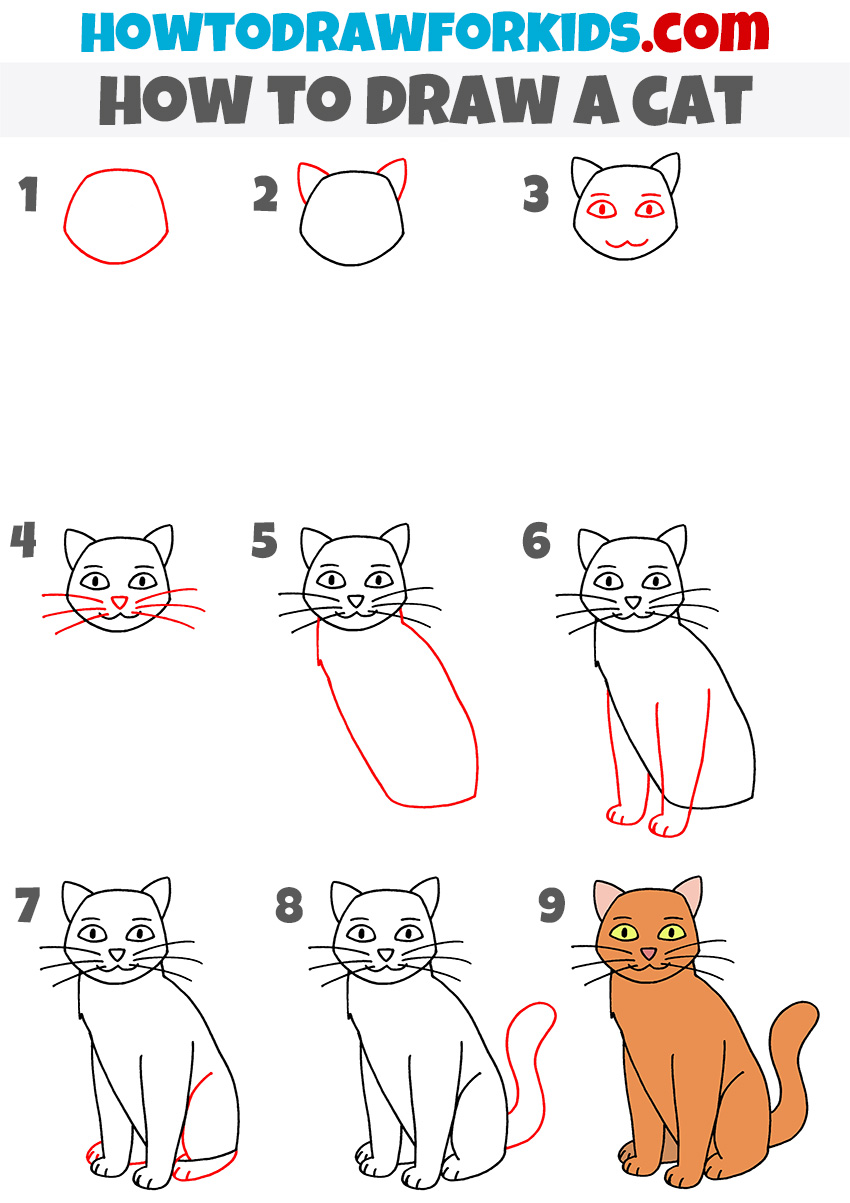 HOWTODRAWFORKIDS.com

HOW TO DRAW A CAT

1

2

3

4

5

6

7

8

9